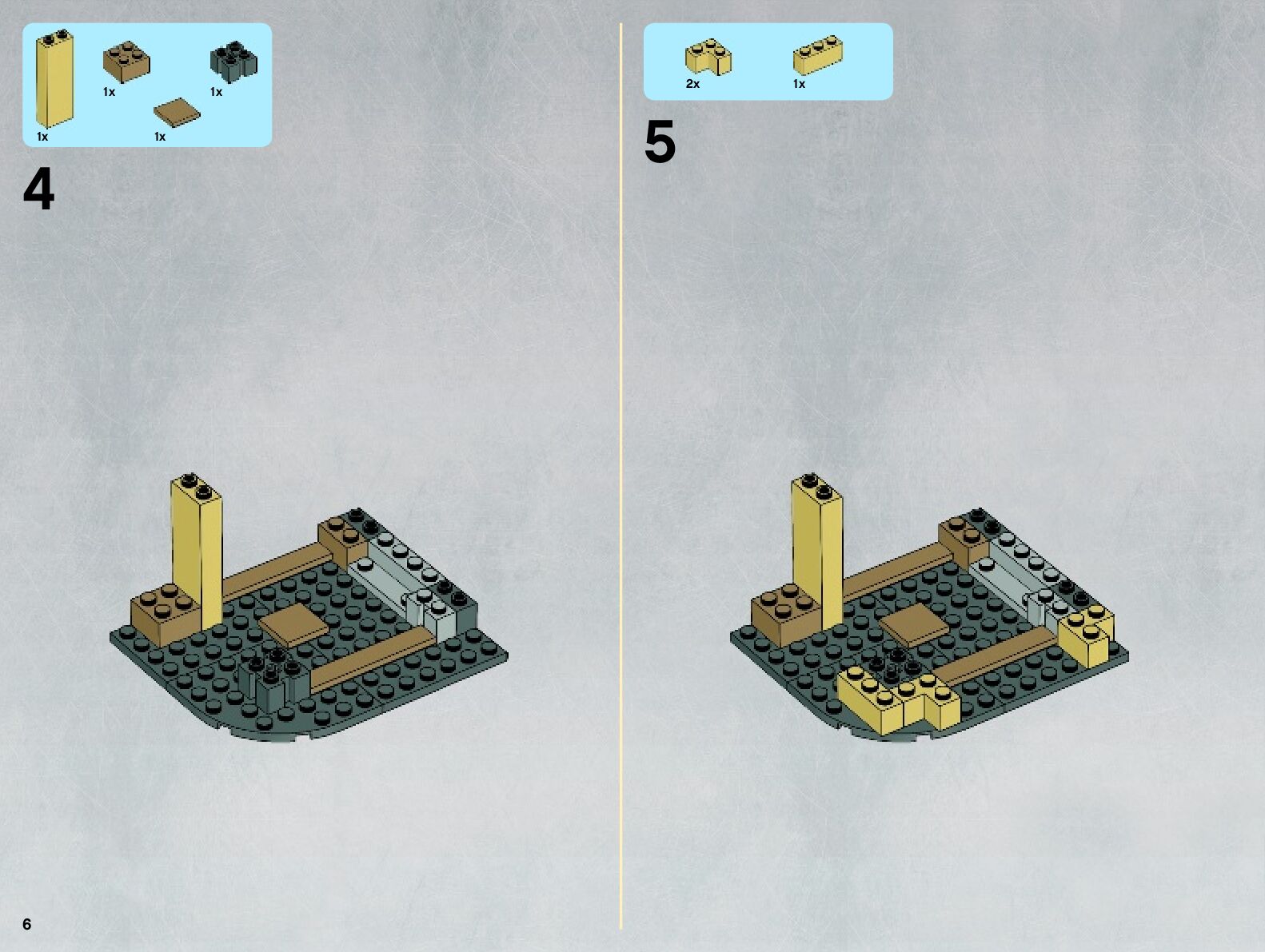 1x
1x
1x
1x

4

2x
1x

5

6