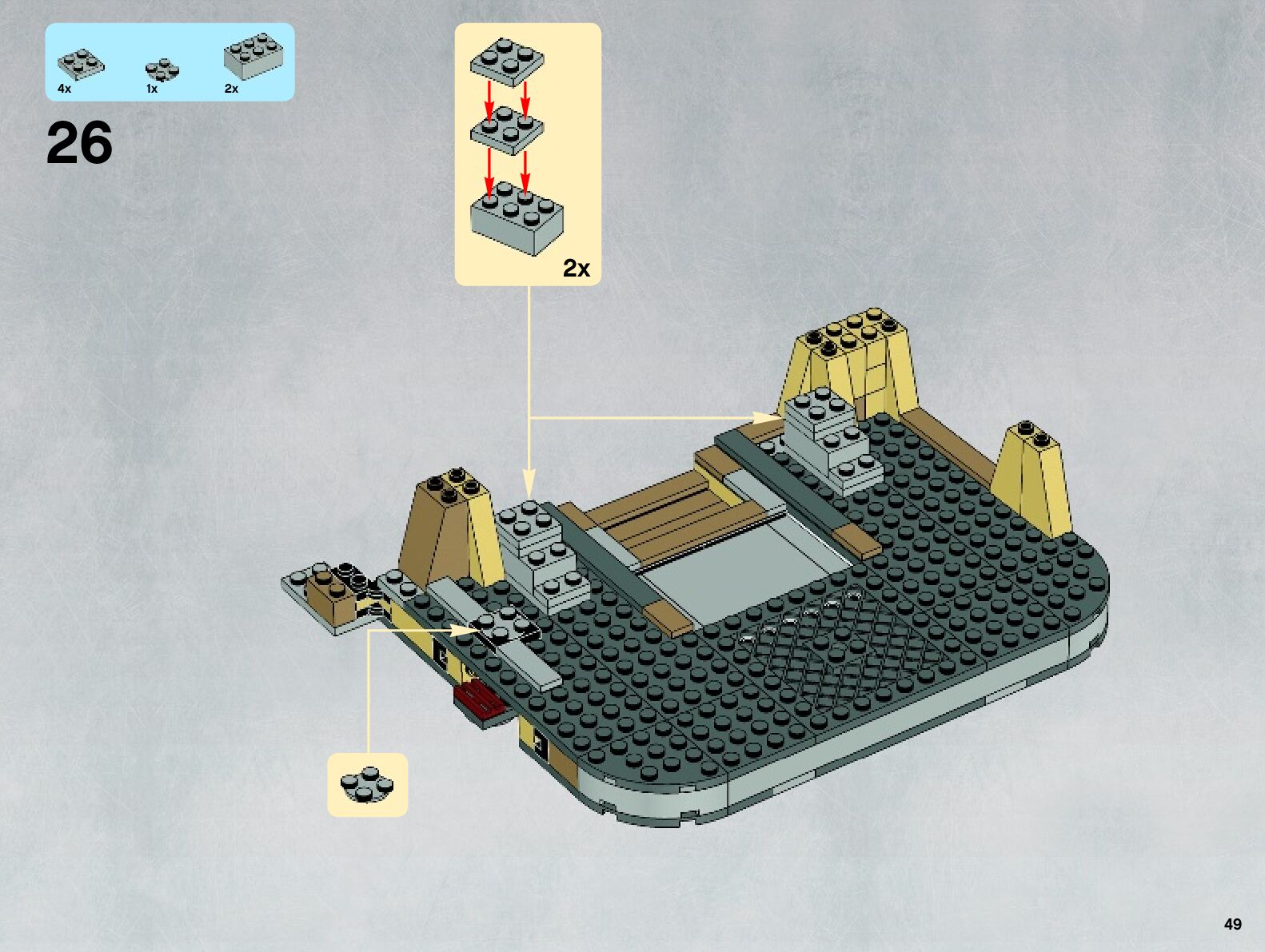 4x
1x
2x

26

2x

49