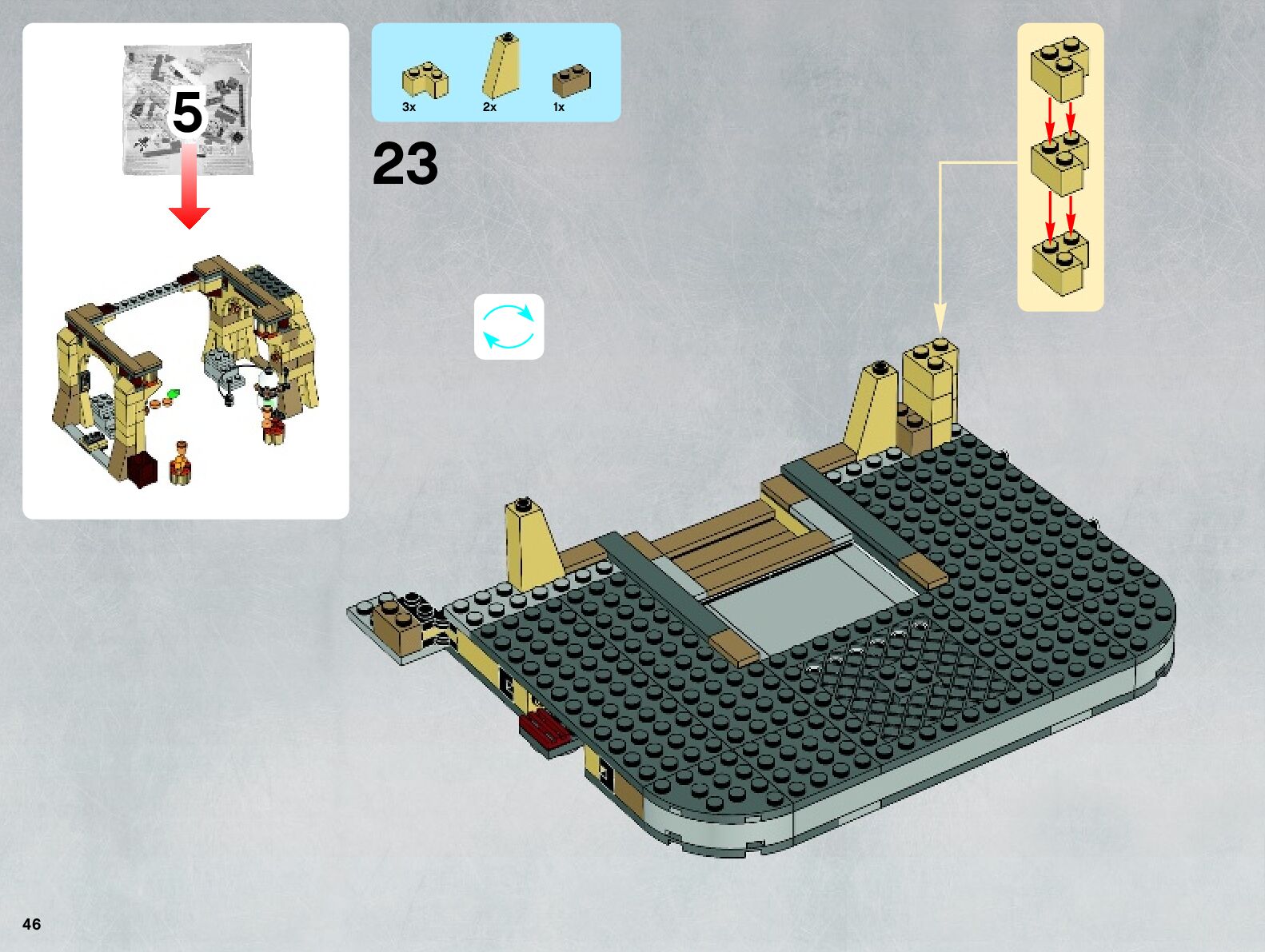 5

3x 2x 1x

23

46