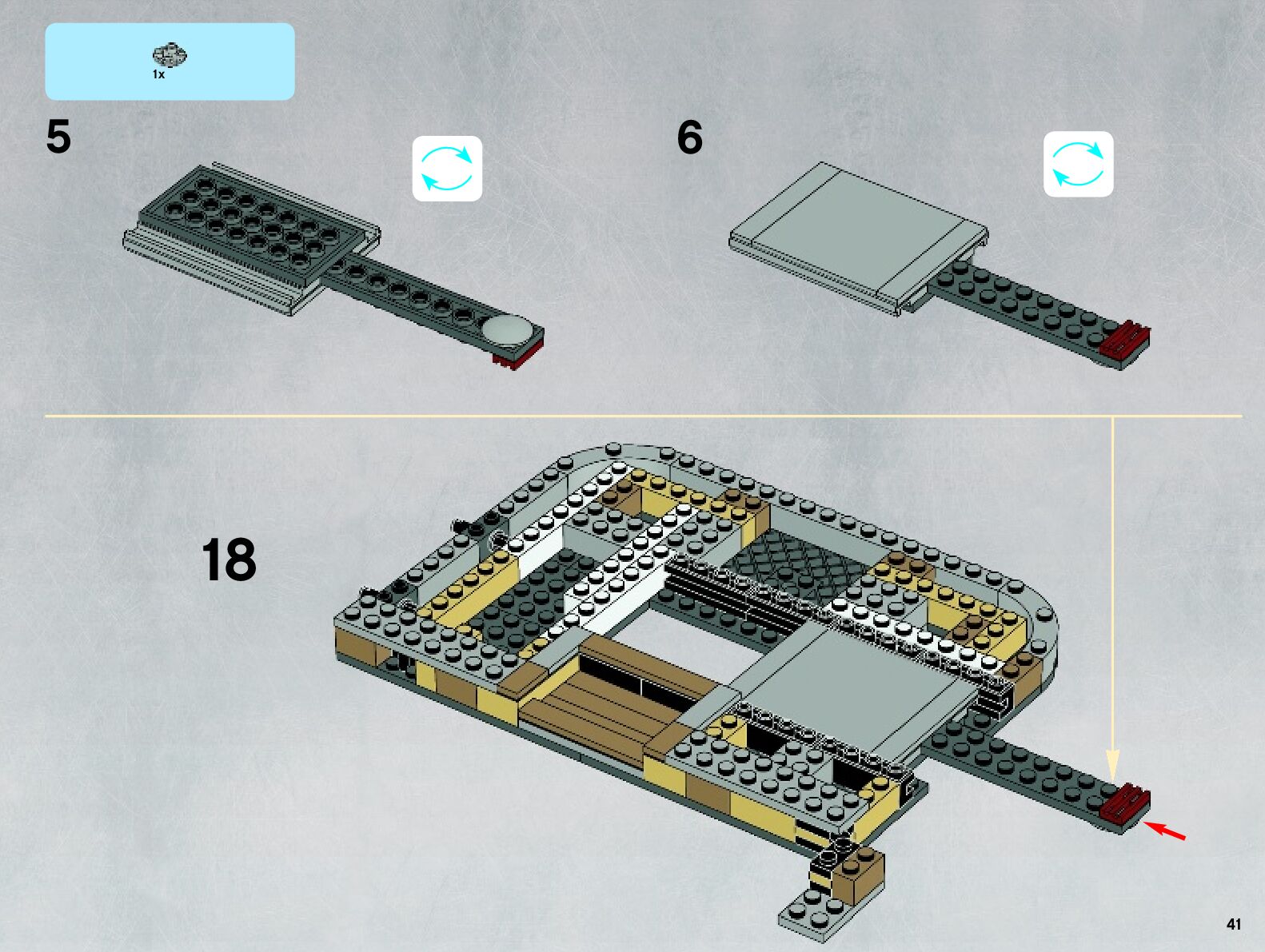 1x

5

6

18

41