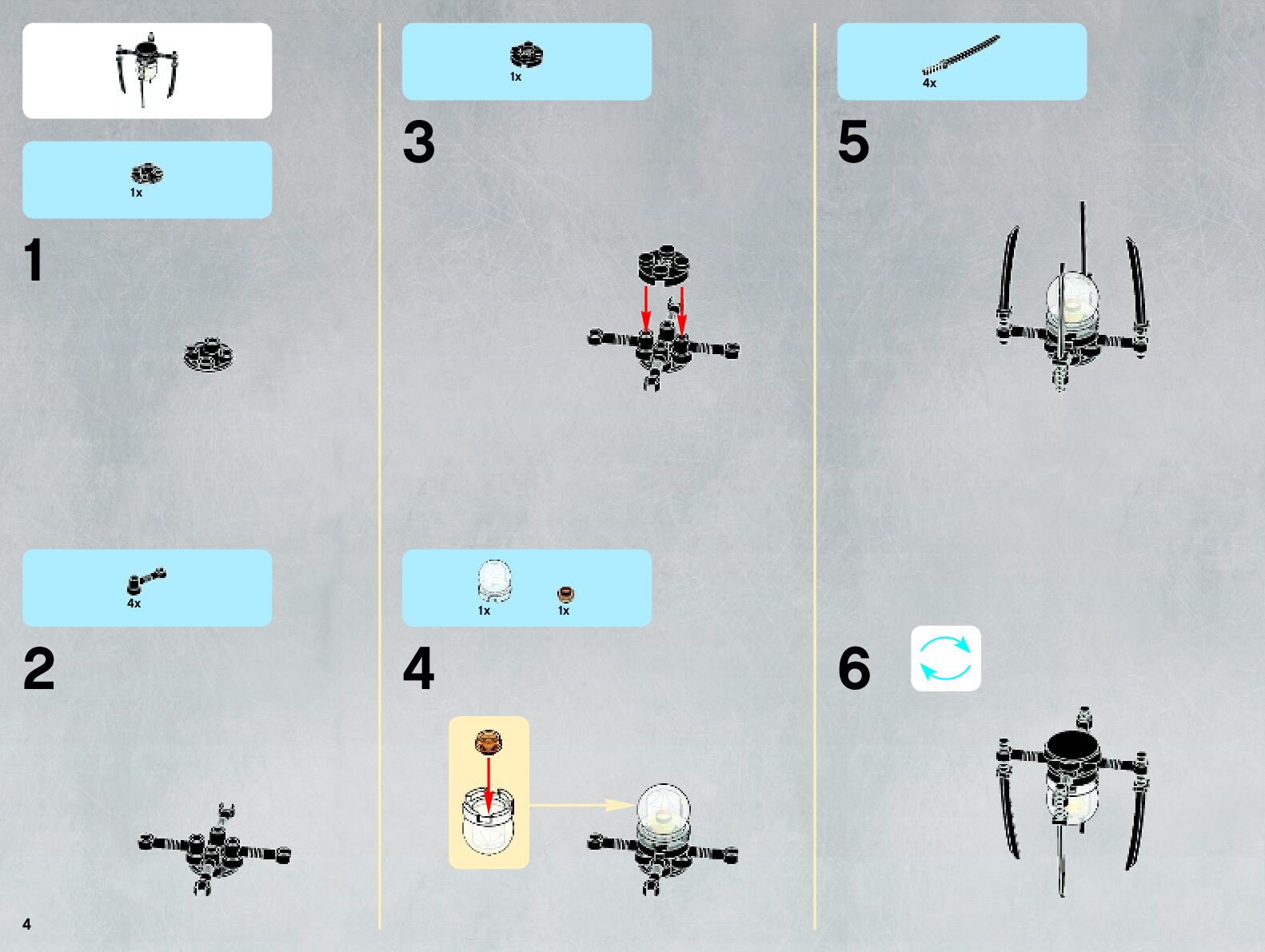 1x

1

4x

2

1x

3

1x

1x

4

4x

5

6

4