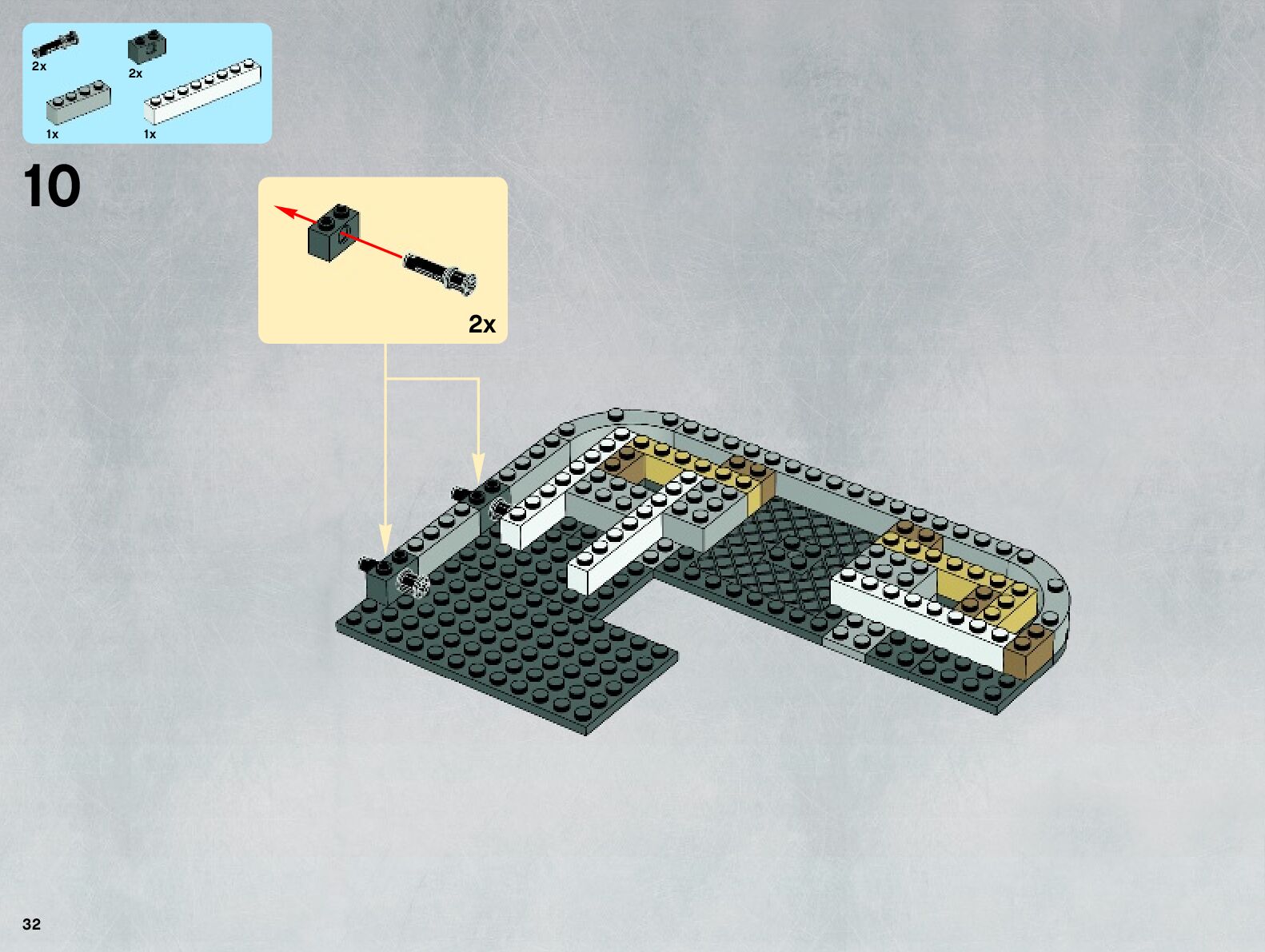 2x
2x
1x
1x

10

2x

32