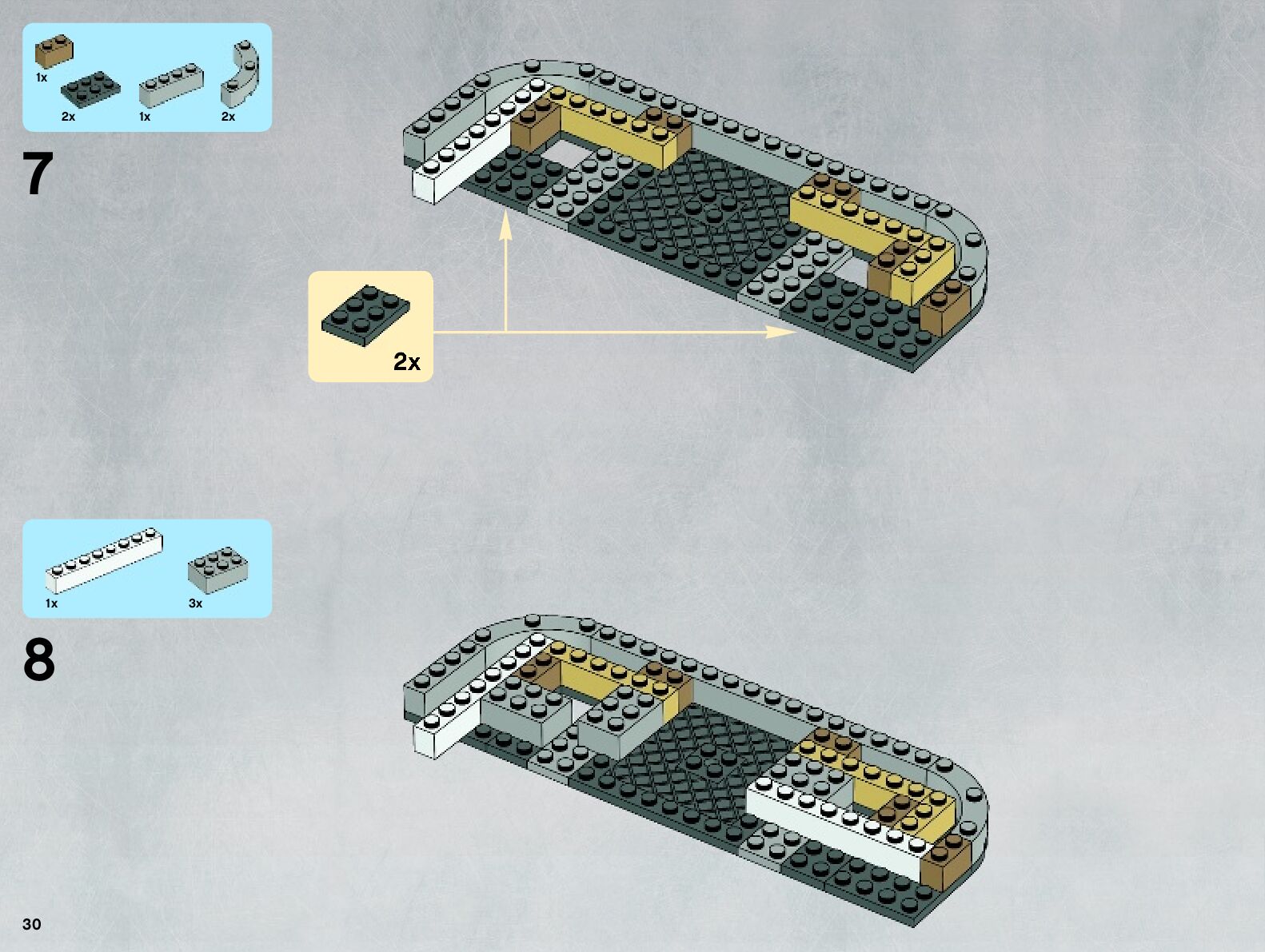 1x
2x
1x
2x

7

2x

1x
3x

8

30