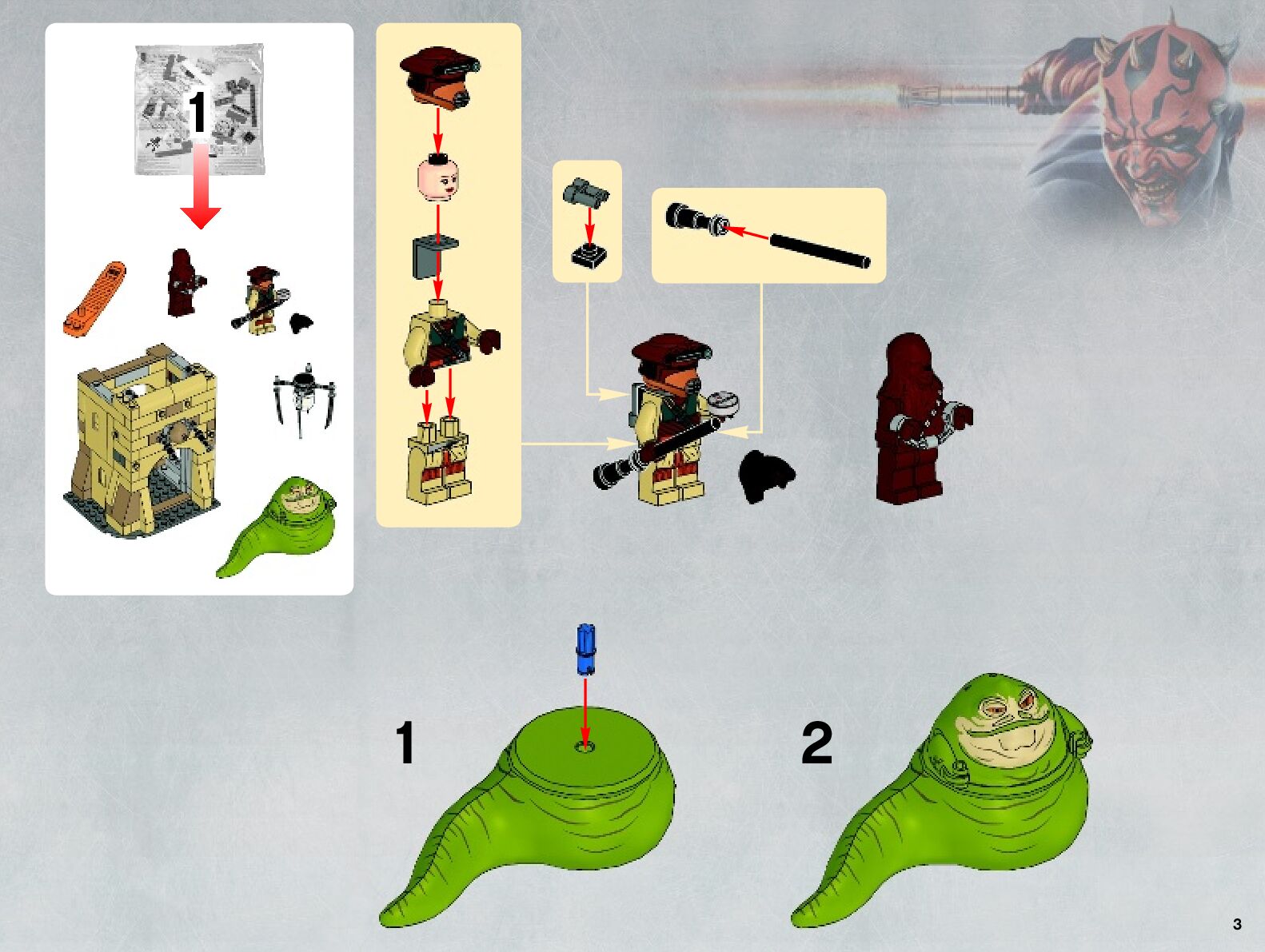 1

1

2

3