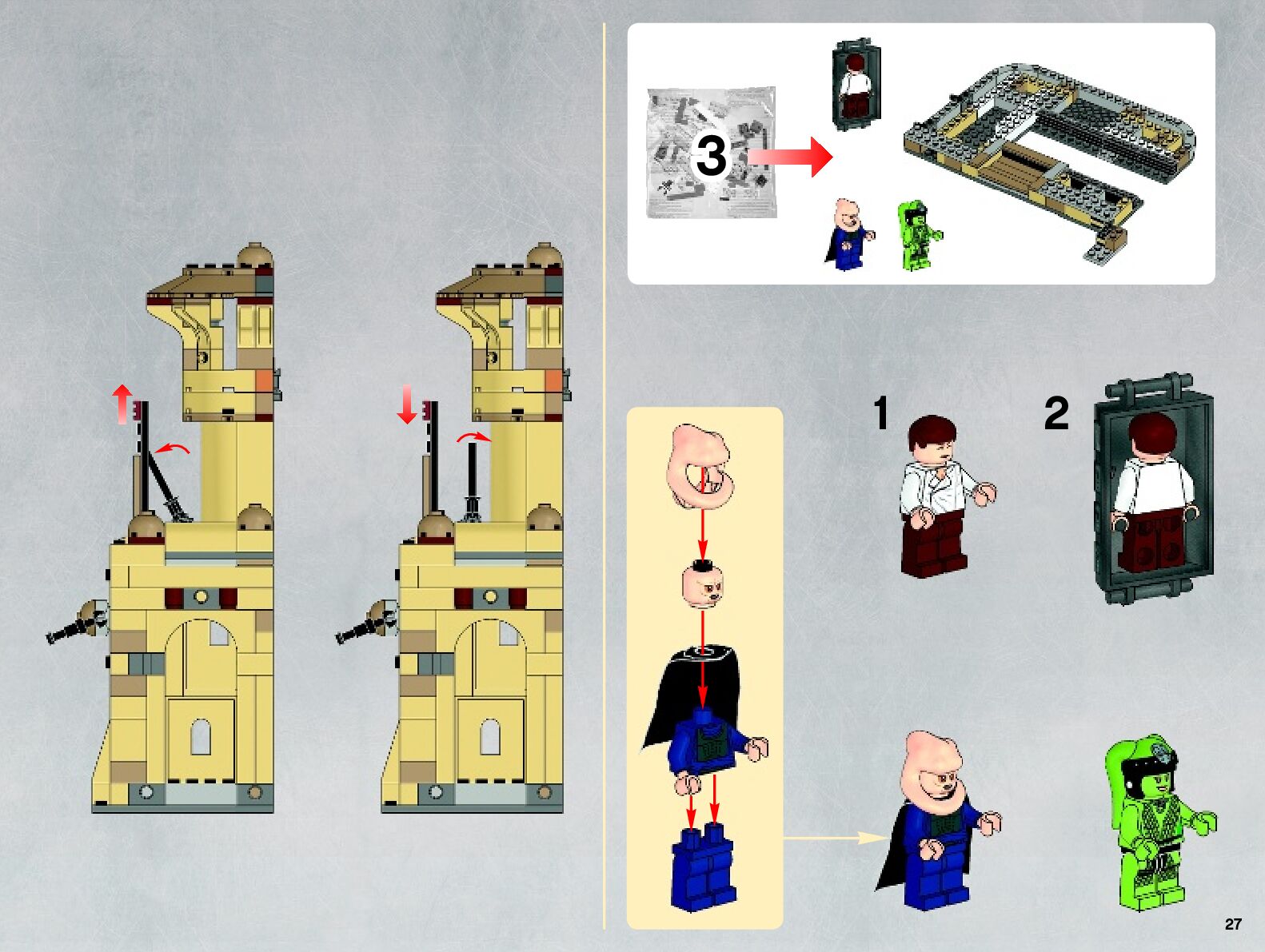 3

1

2

27