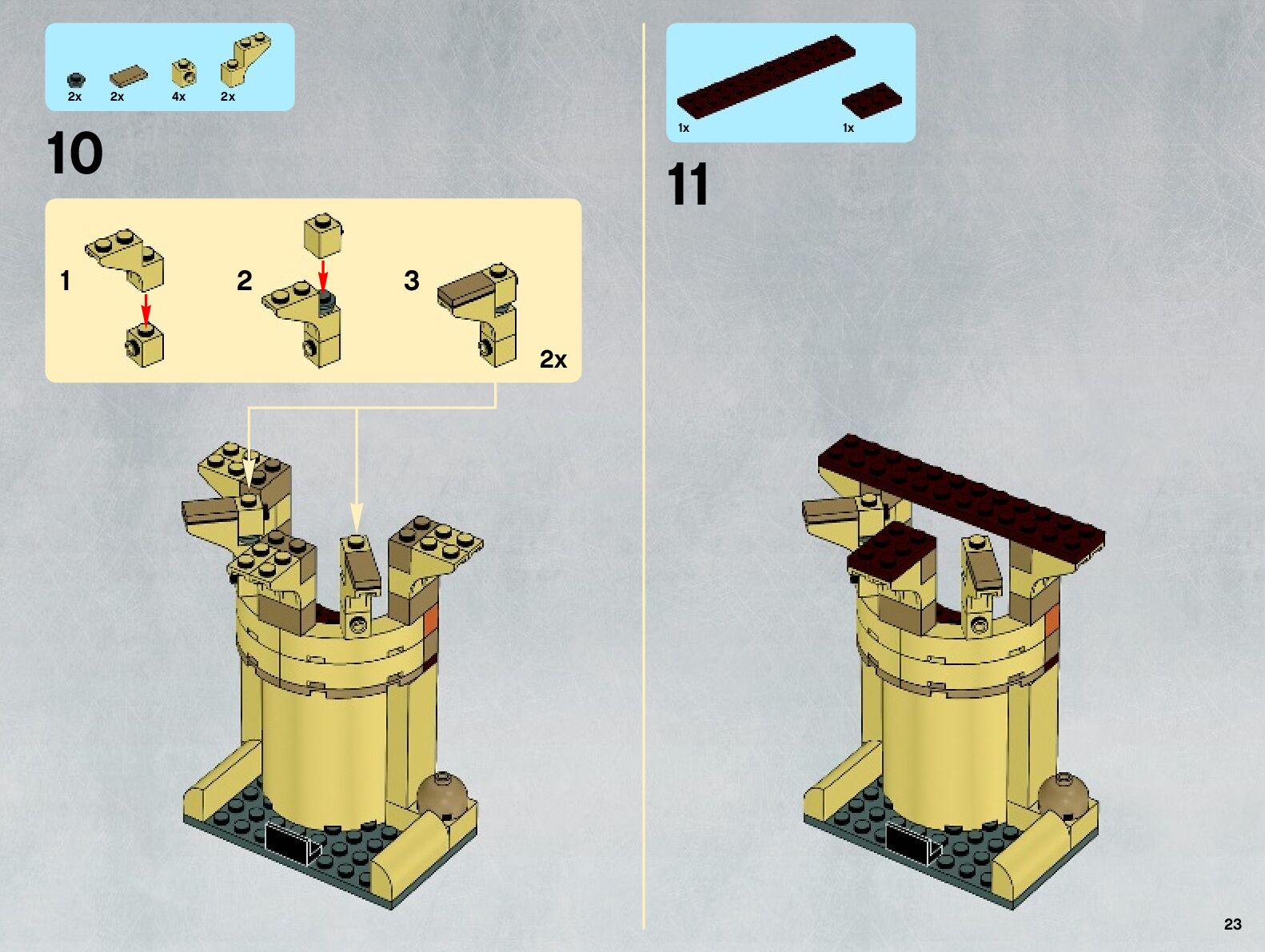 2x 2x 4x 2x

10

1

2

3

2x

1x 1x

11

23