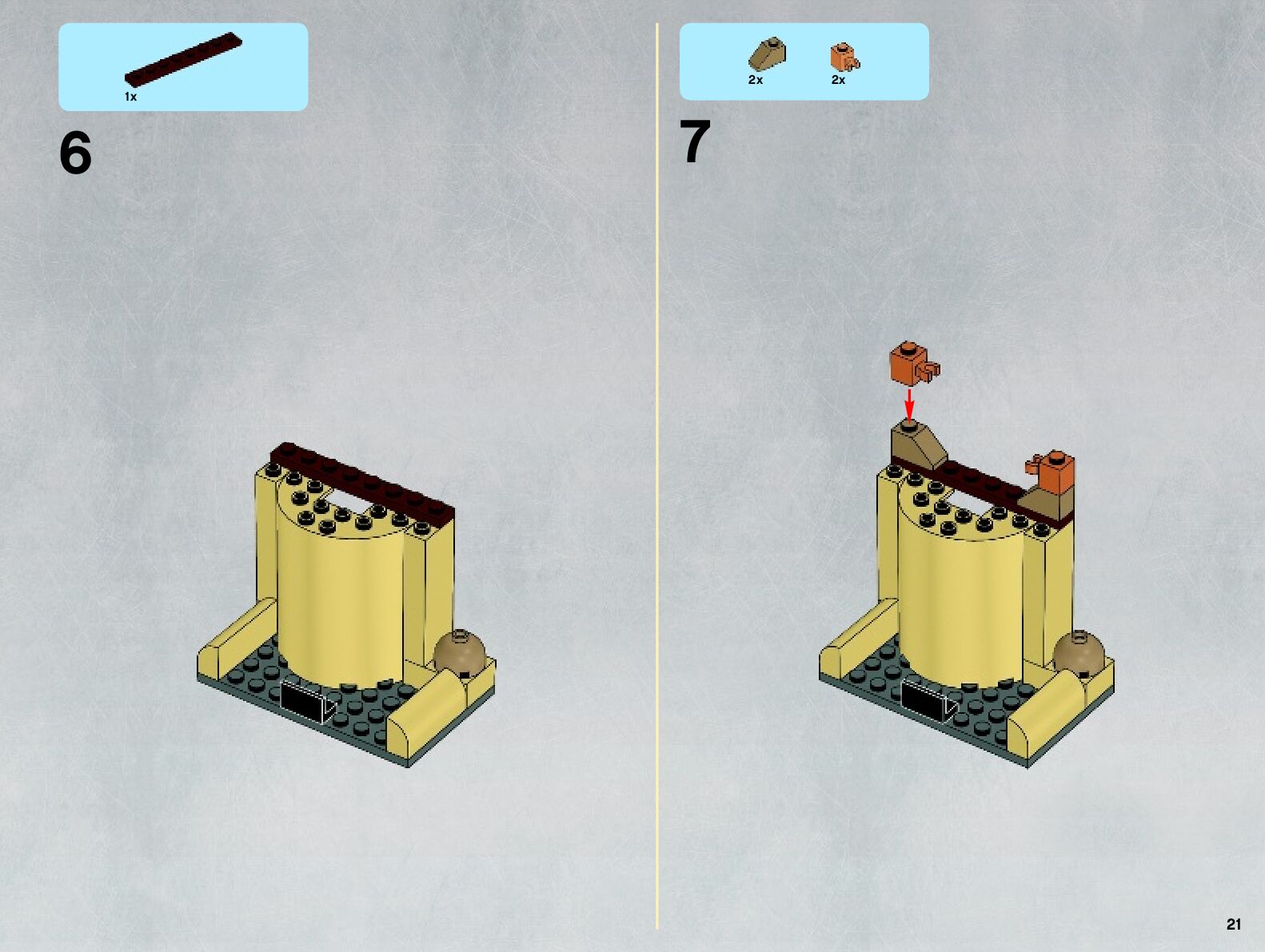 1x

6

2x 2x

7

21