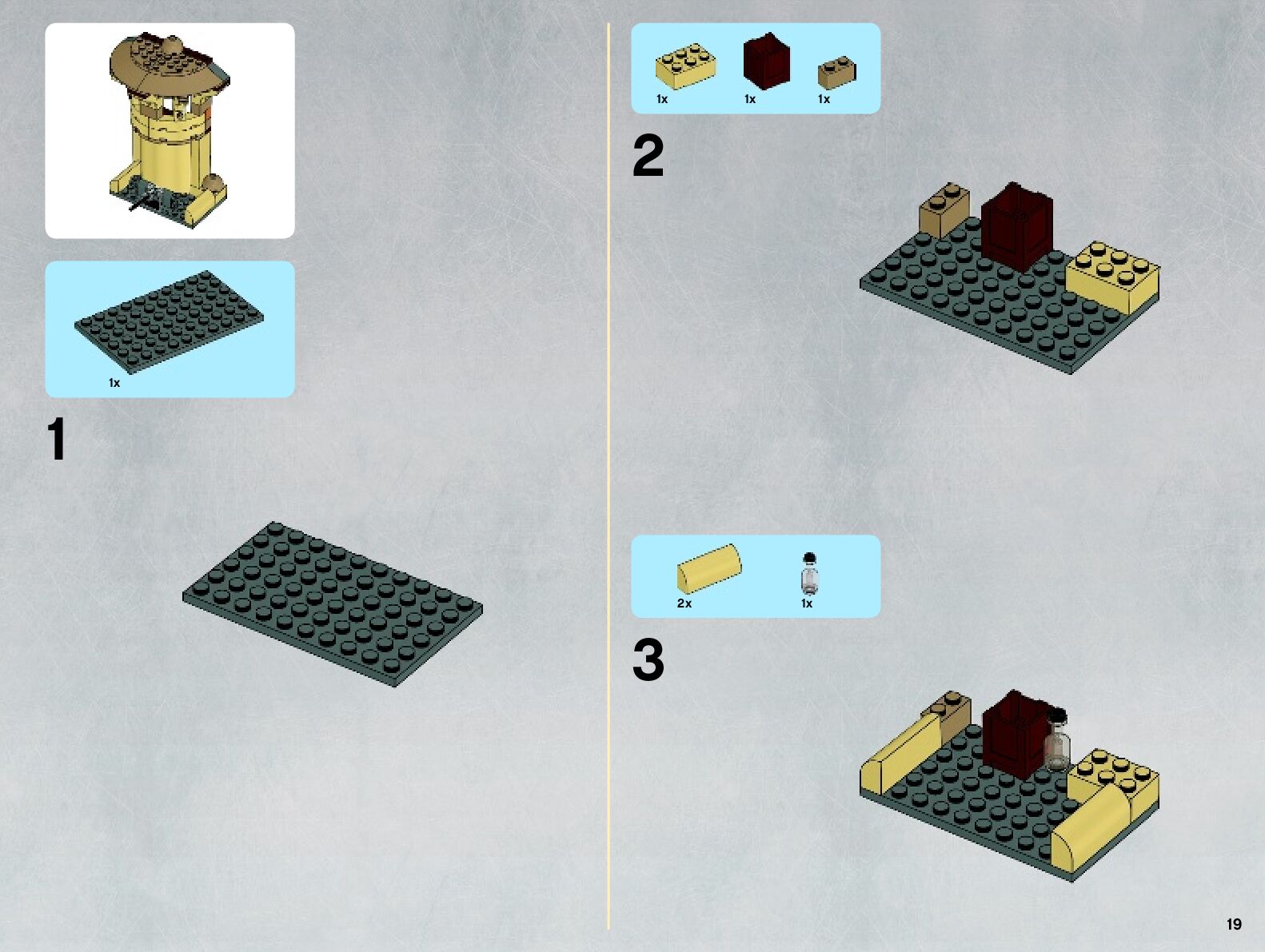 1x

1

1x 1x 1x

2

2x 1x

3

19