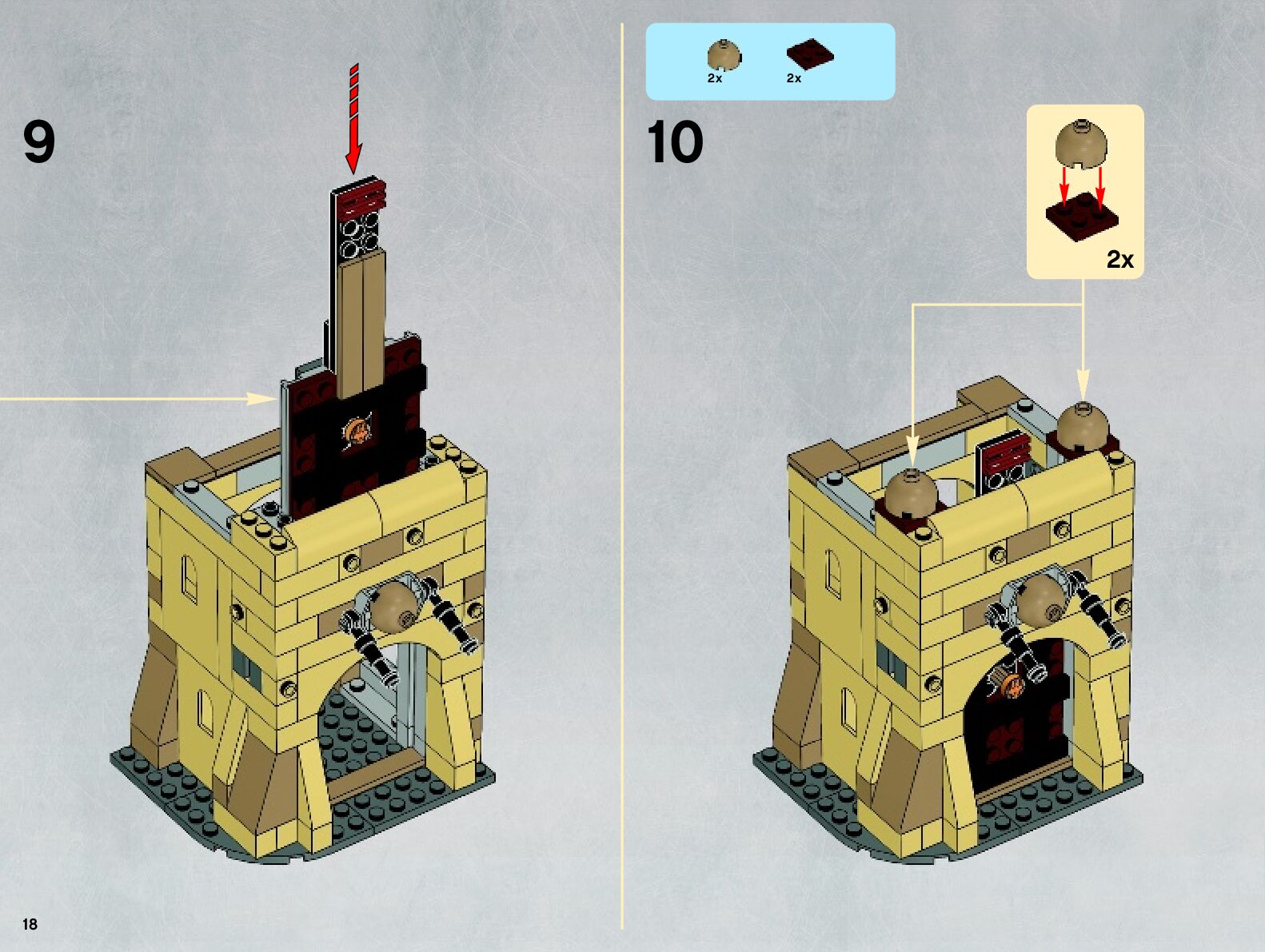 9

2x 2x

10

2x

18