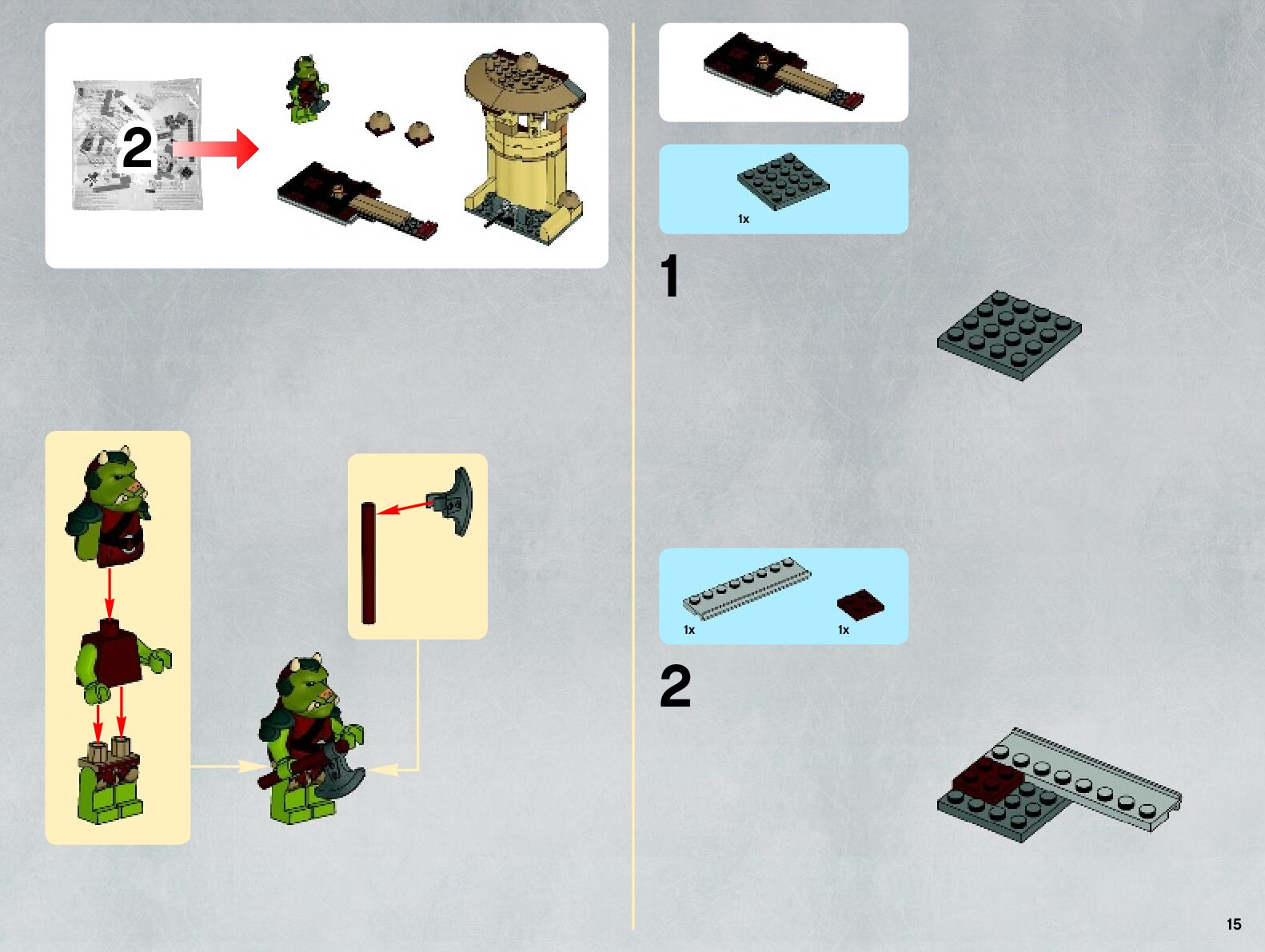 2

1x

1

1x

1x

2

15