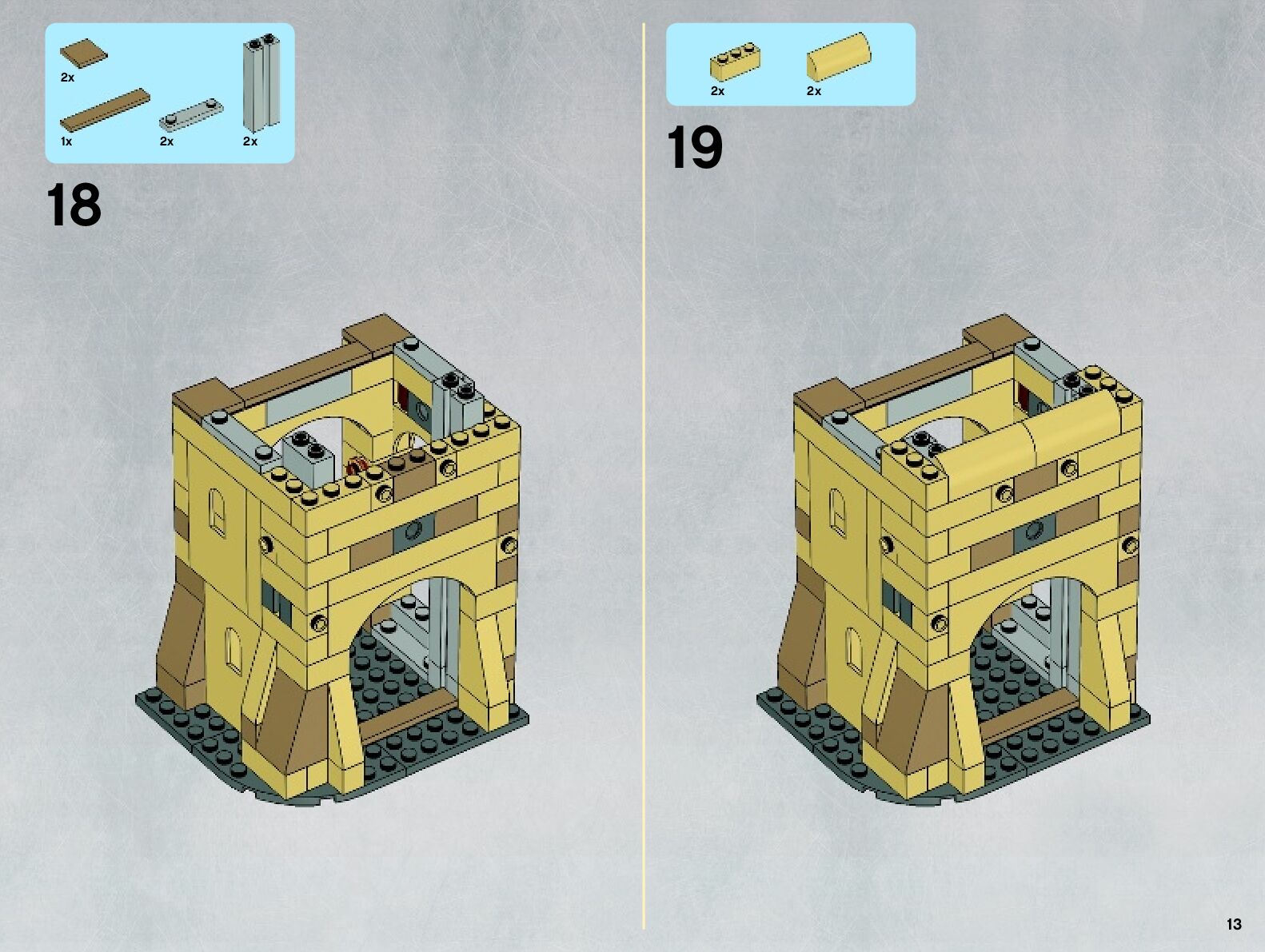 2x

1x

2x

2x

18

2x

2x

19

13