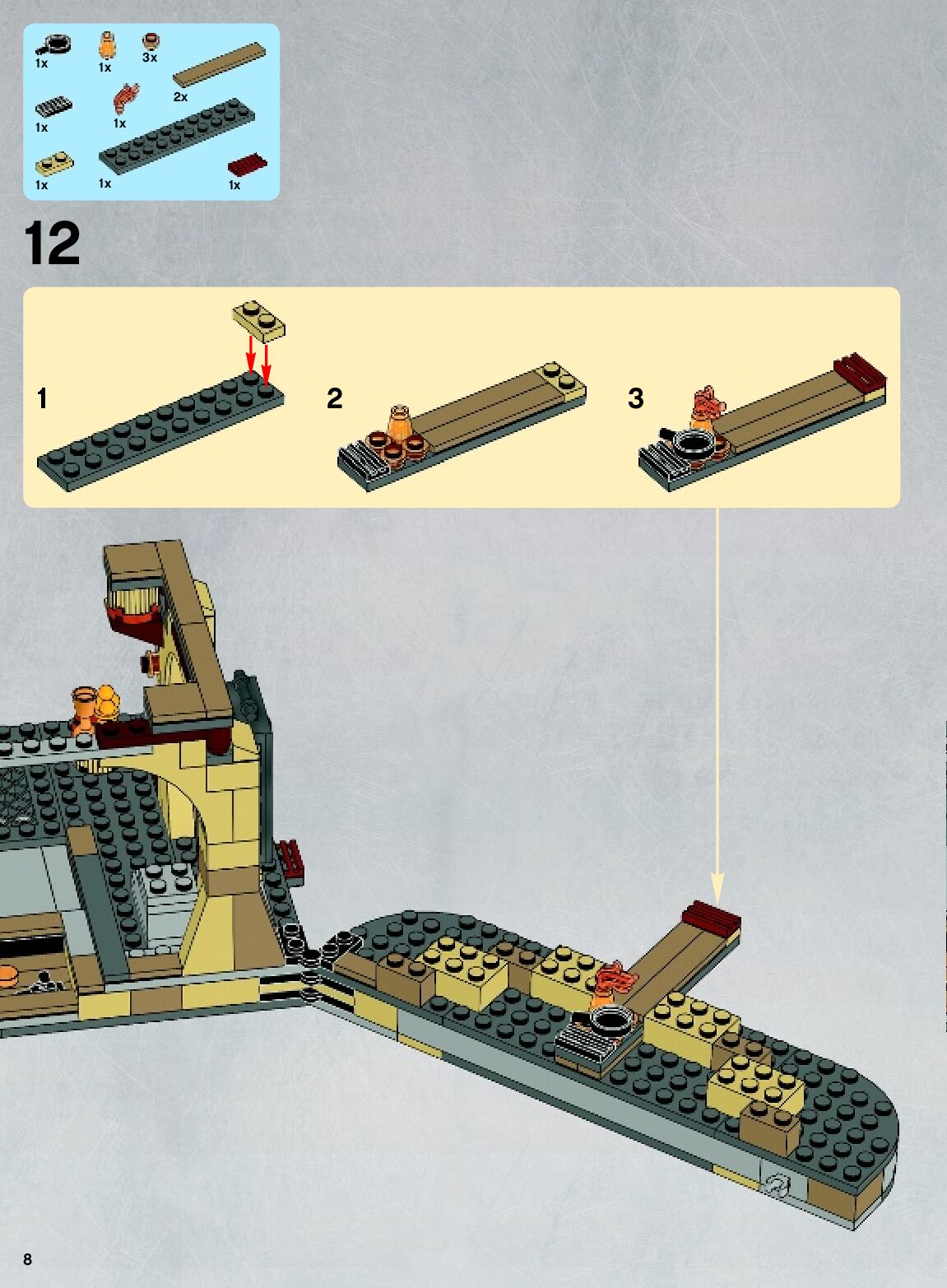 1x
1x
3x
2x
1x
1x
1x
1x
1x

12

1
2
3

8