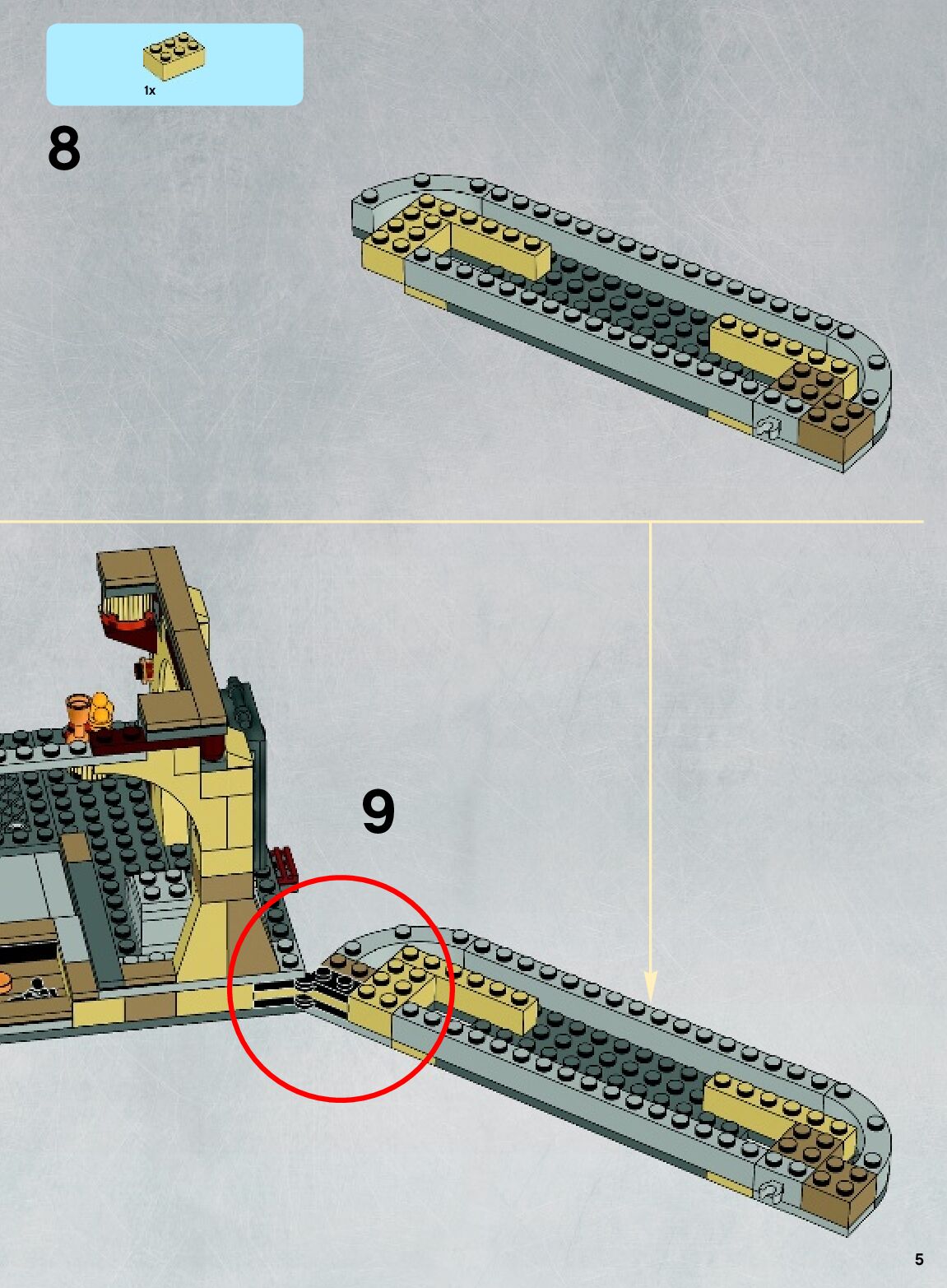 1x

8

9

5