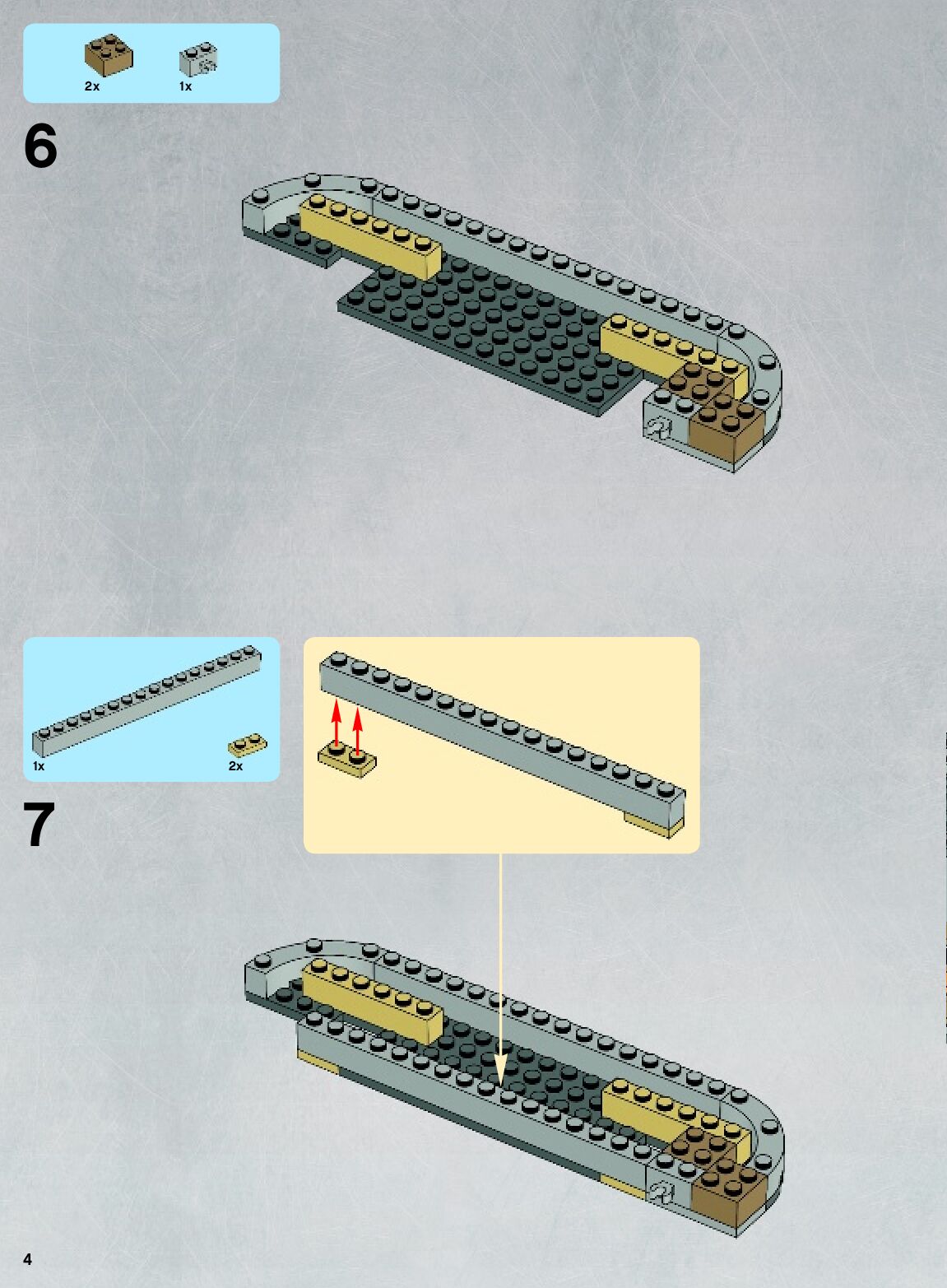 2x 1x

6

1x 2x

7

4