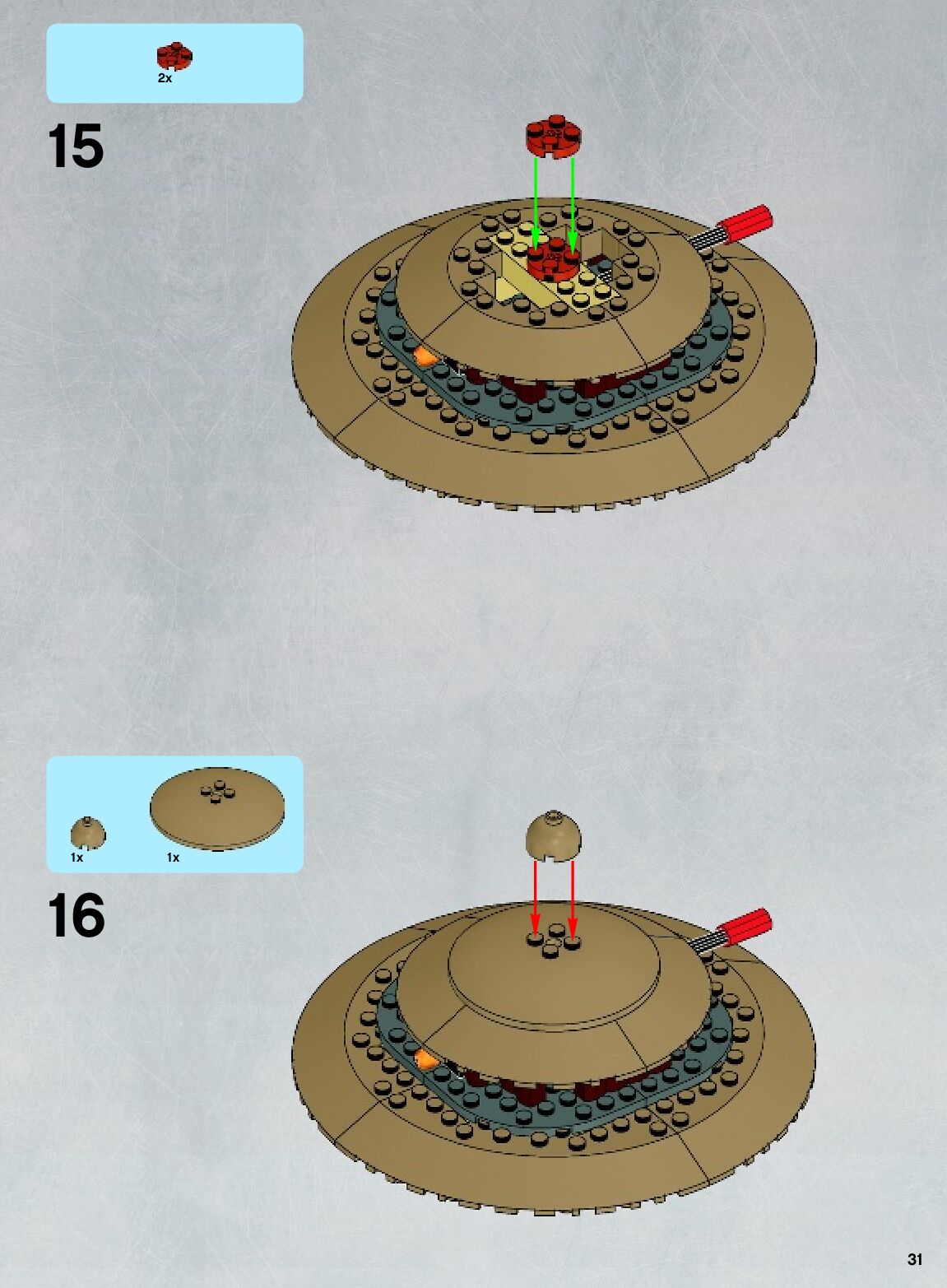 2x

15

1x

1x

16

31