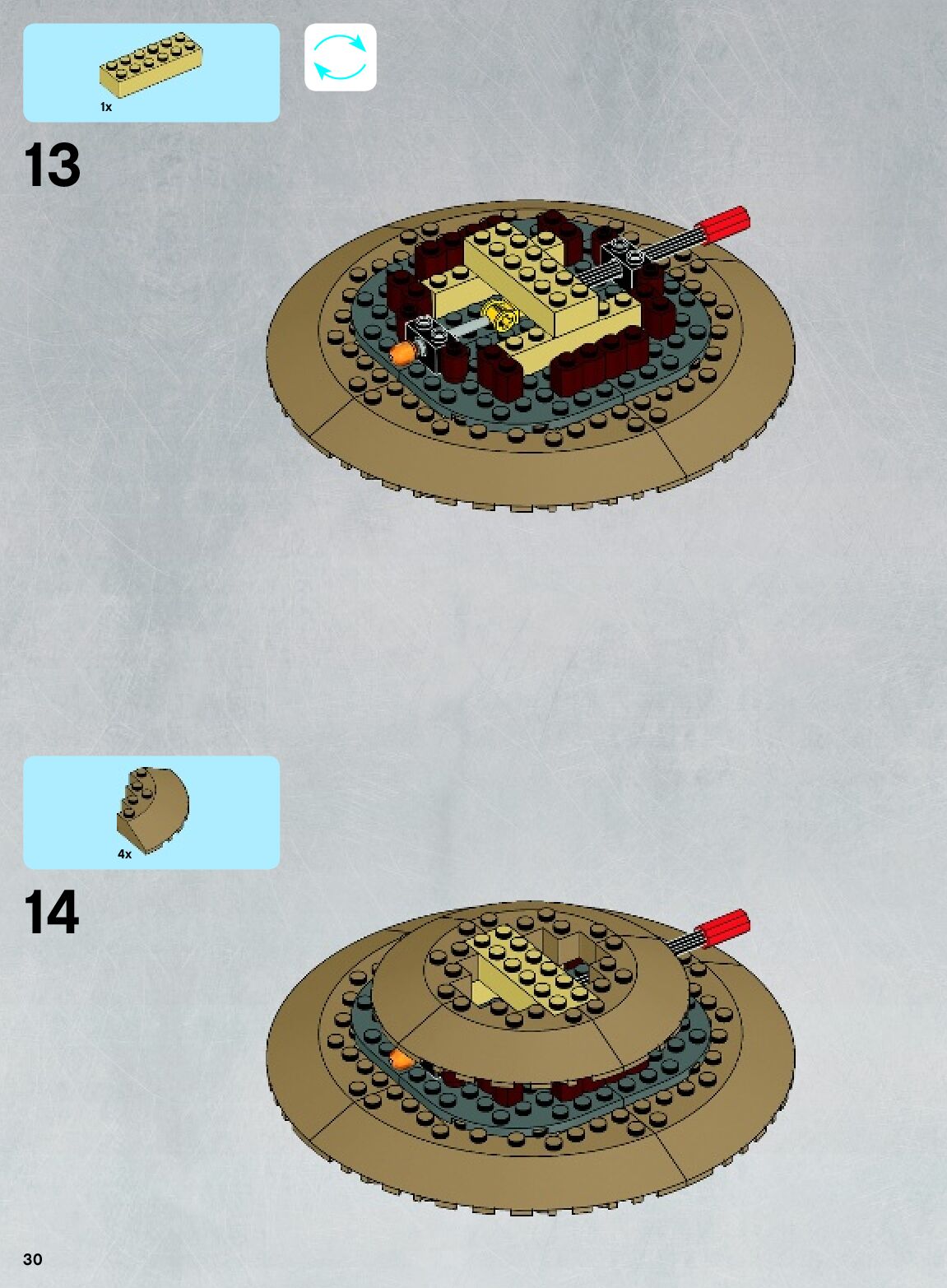 1x

13

4x

14

30