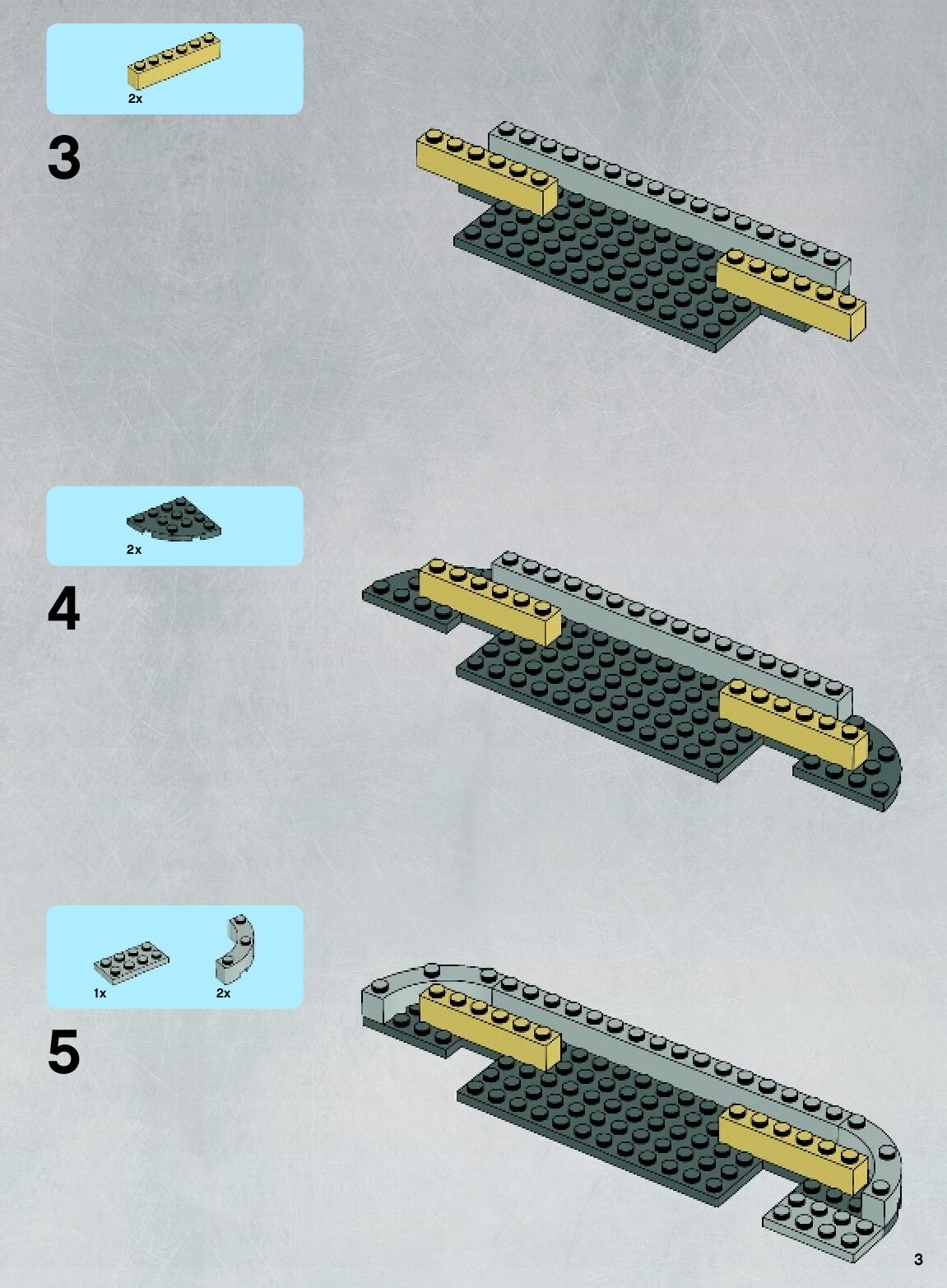 2x

3

2x

4

1x

2x

5

3