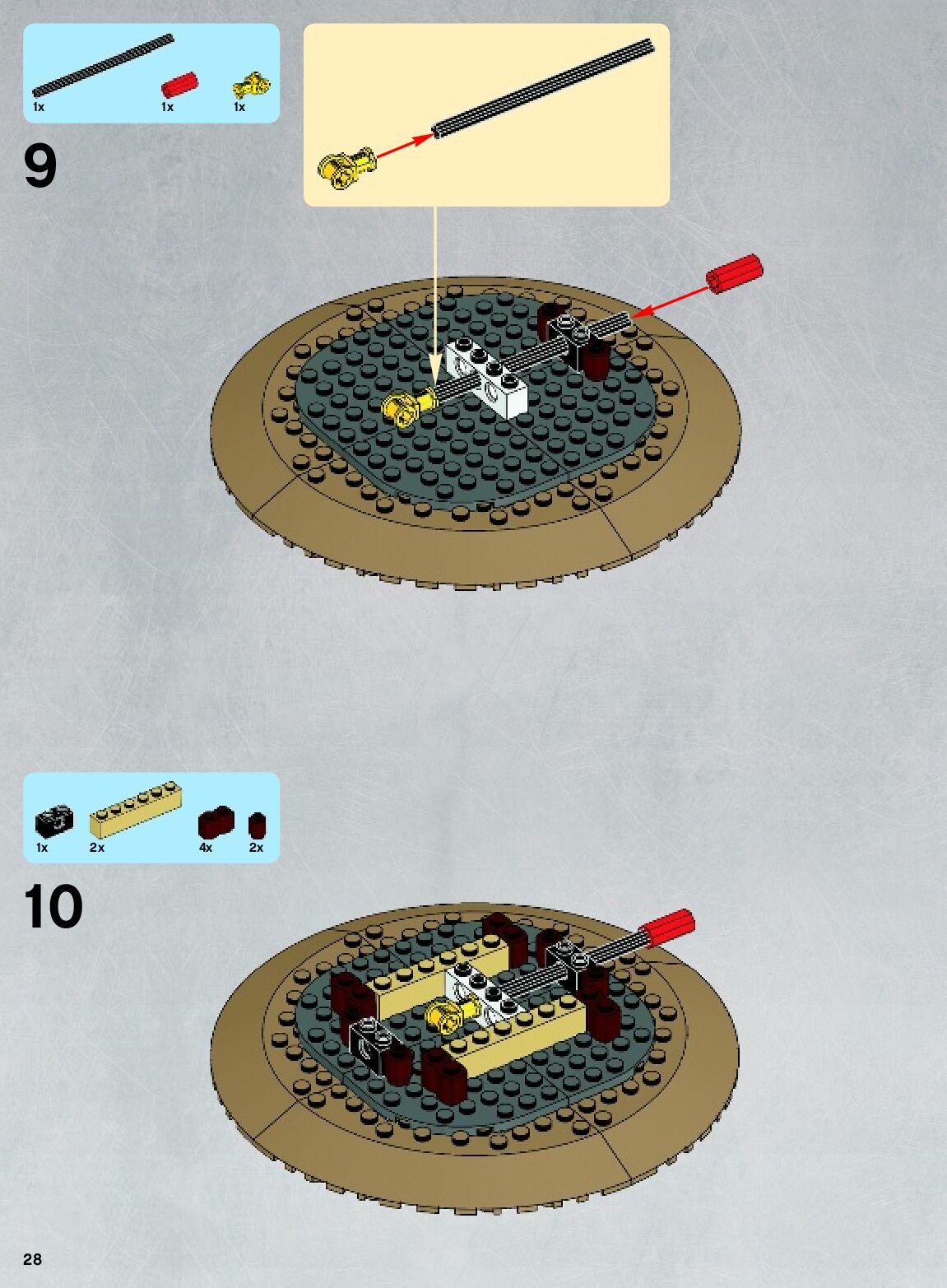 1x
1x
1x

9

1x
2x
4x
2x

10

28