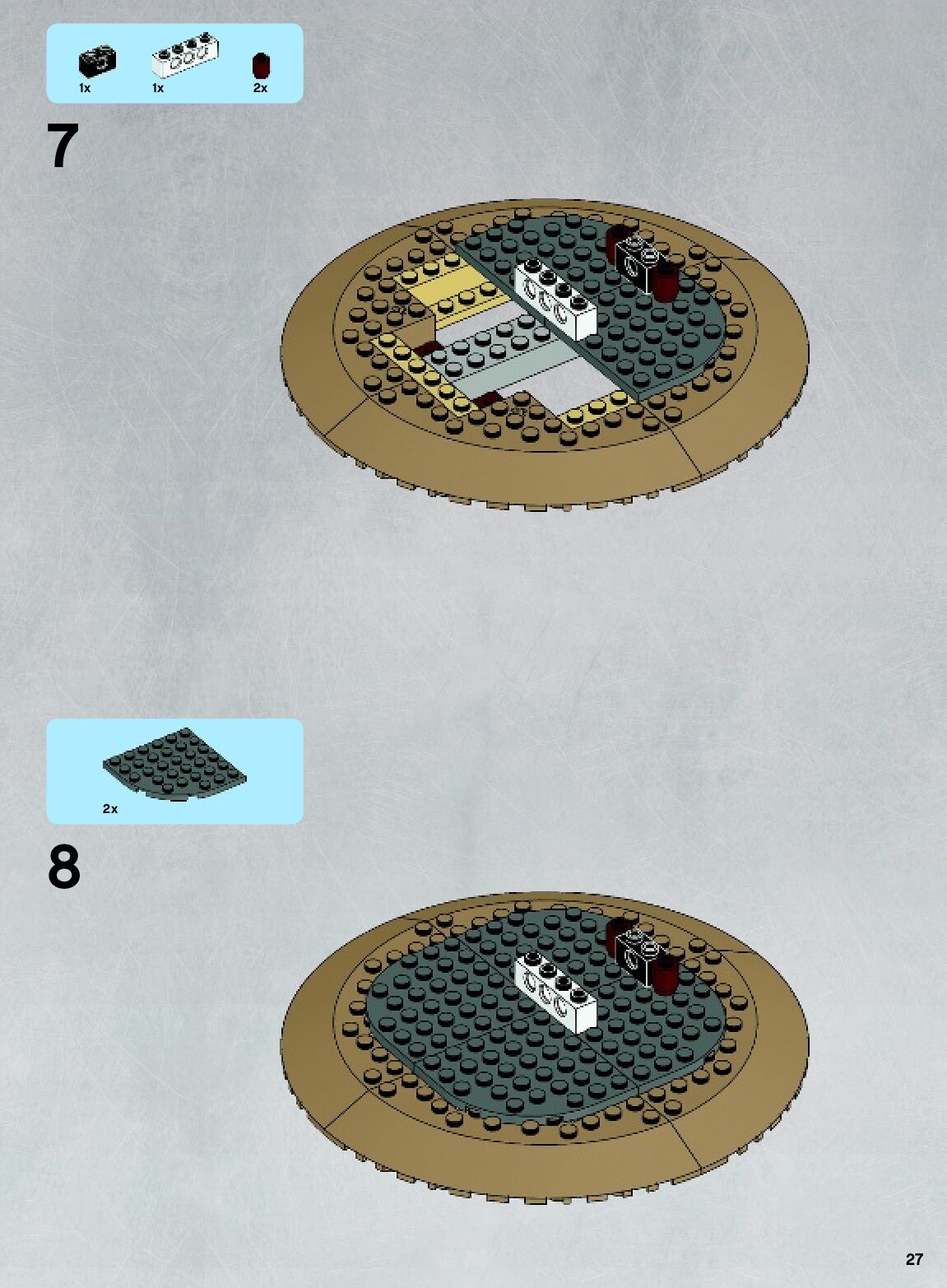 1x 1x 2x

7

2x

8

27