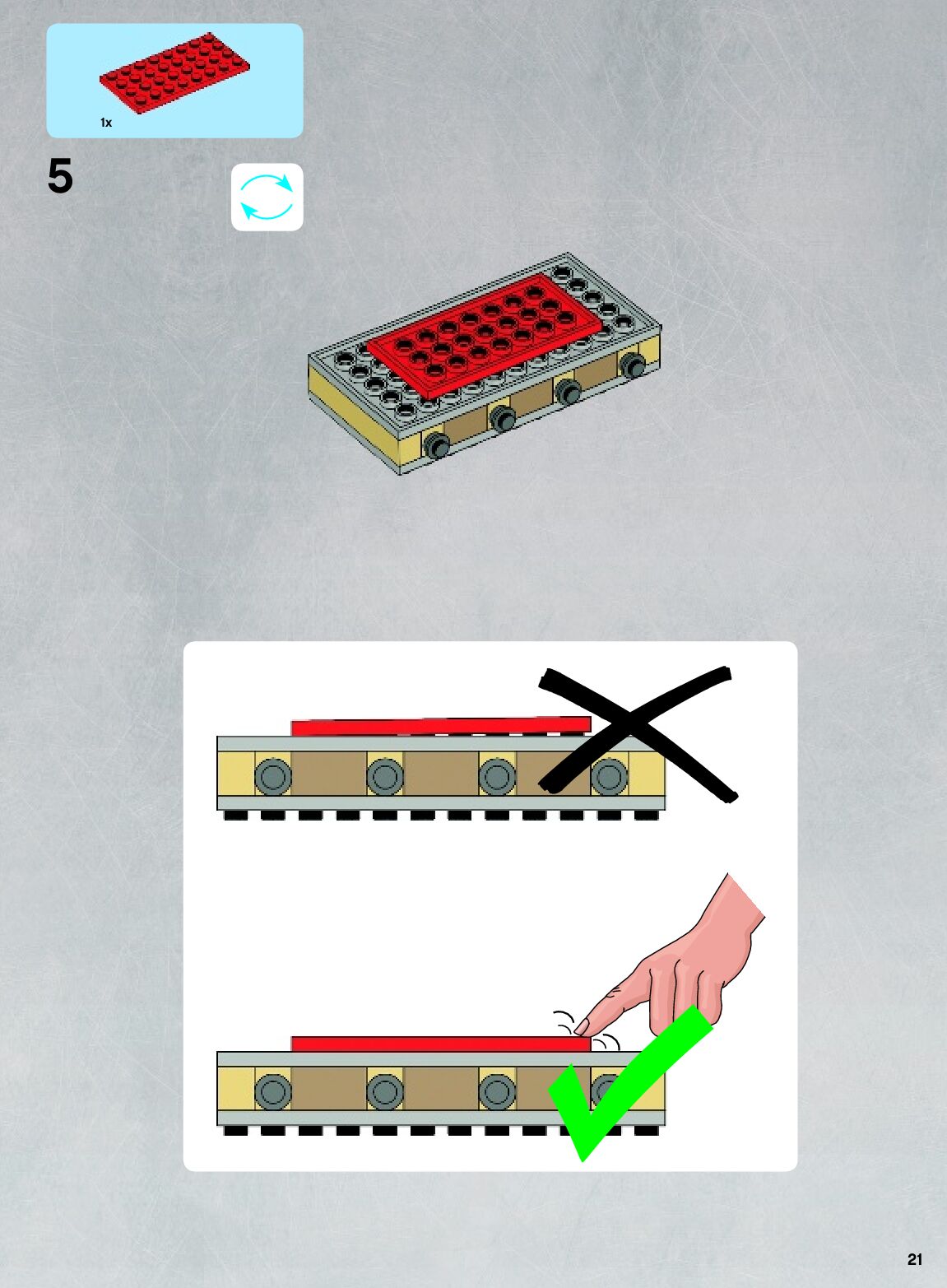 1x

5

21