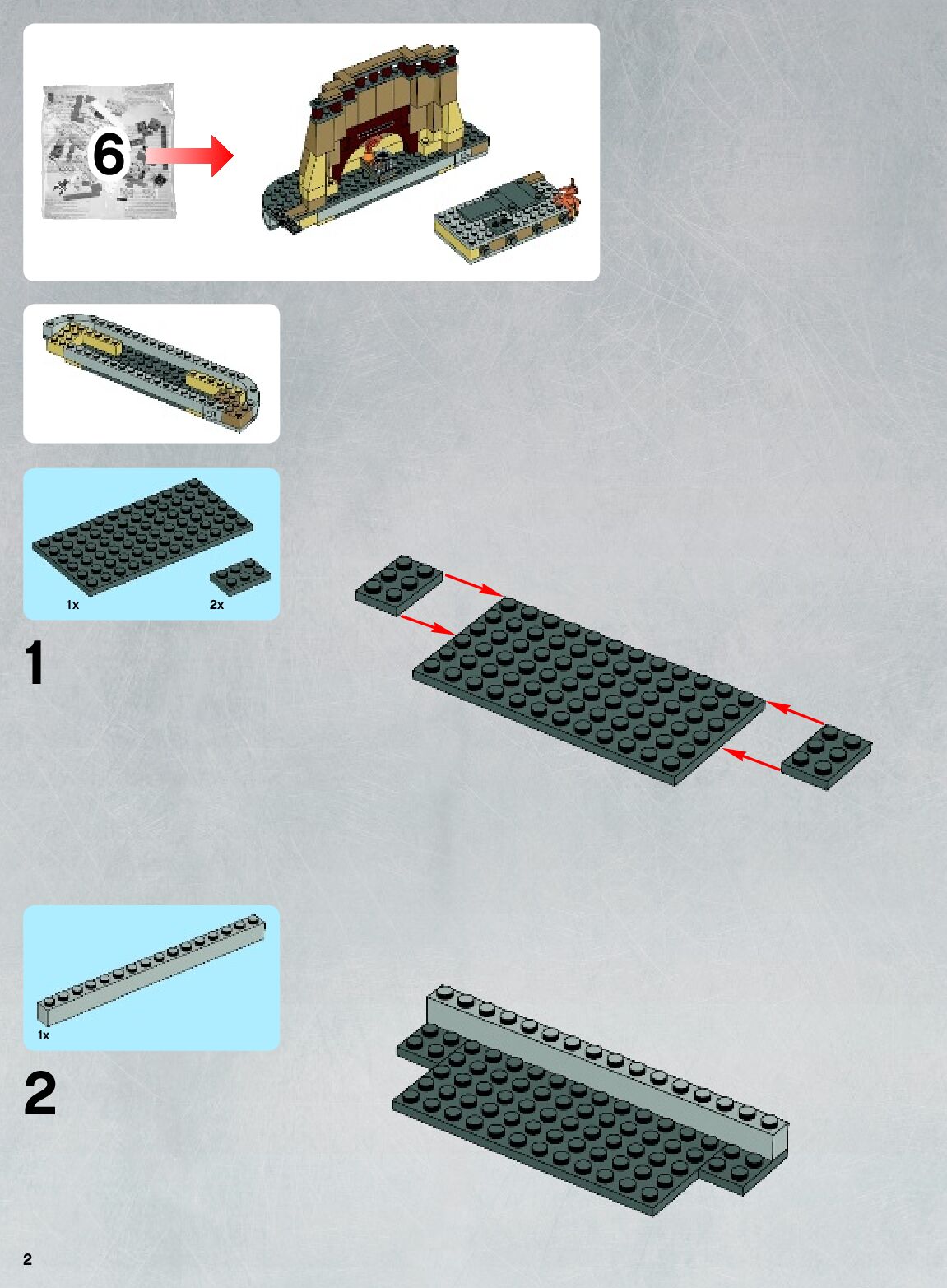 6

1x

2x

1

1x

2

2