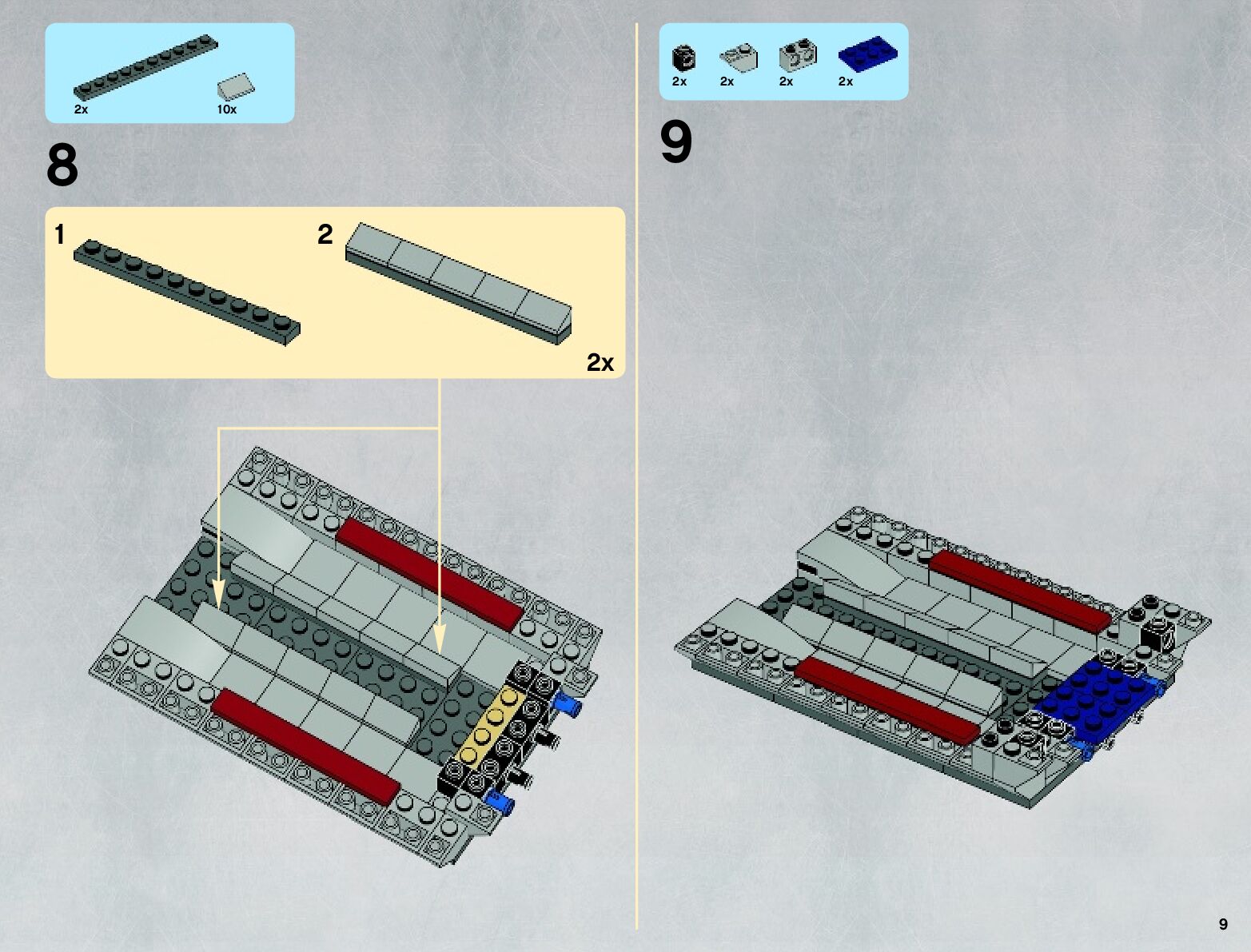 2x 10x

8

1

2

2x

2x 2x 2x 2x

9

9