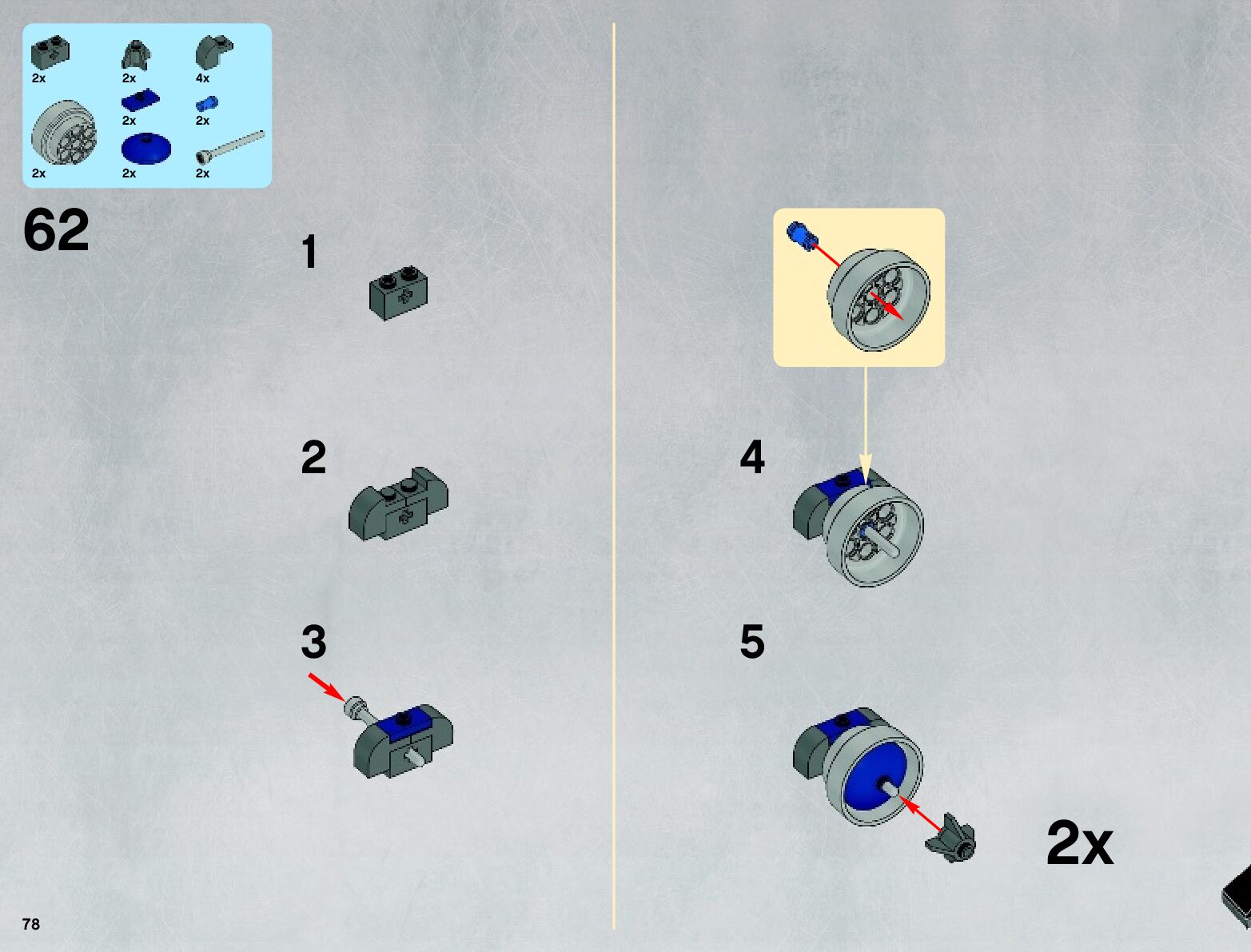 2x 2x 4x
2x 2x
2x 2x 2x

62

1

2

3

4

5

2x

78