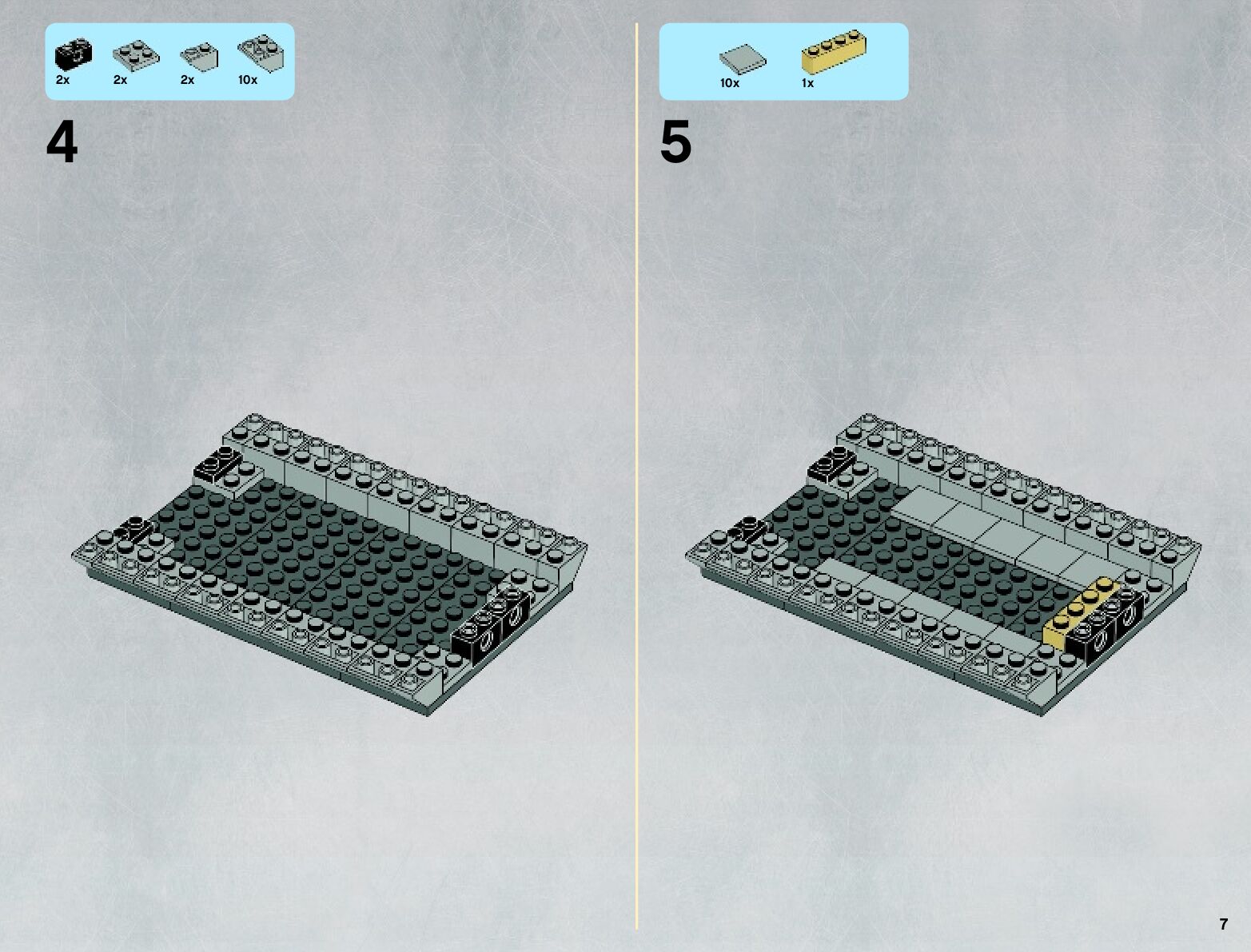 2x 2x 2x 10x

4

10x 1x

5

7