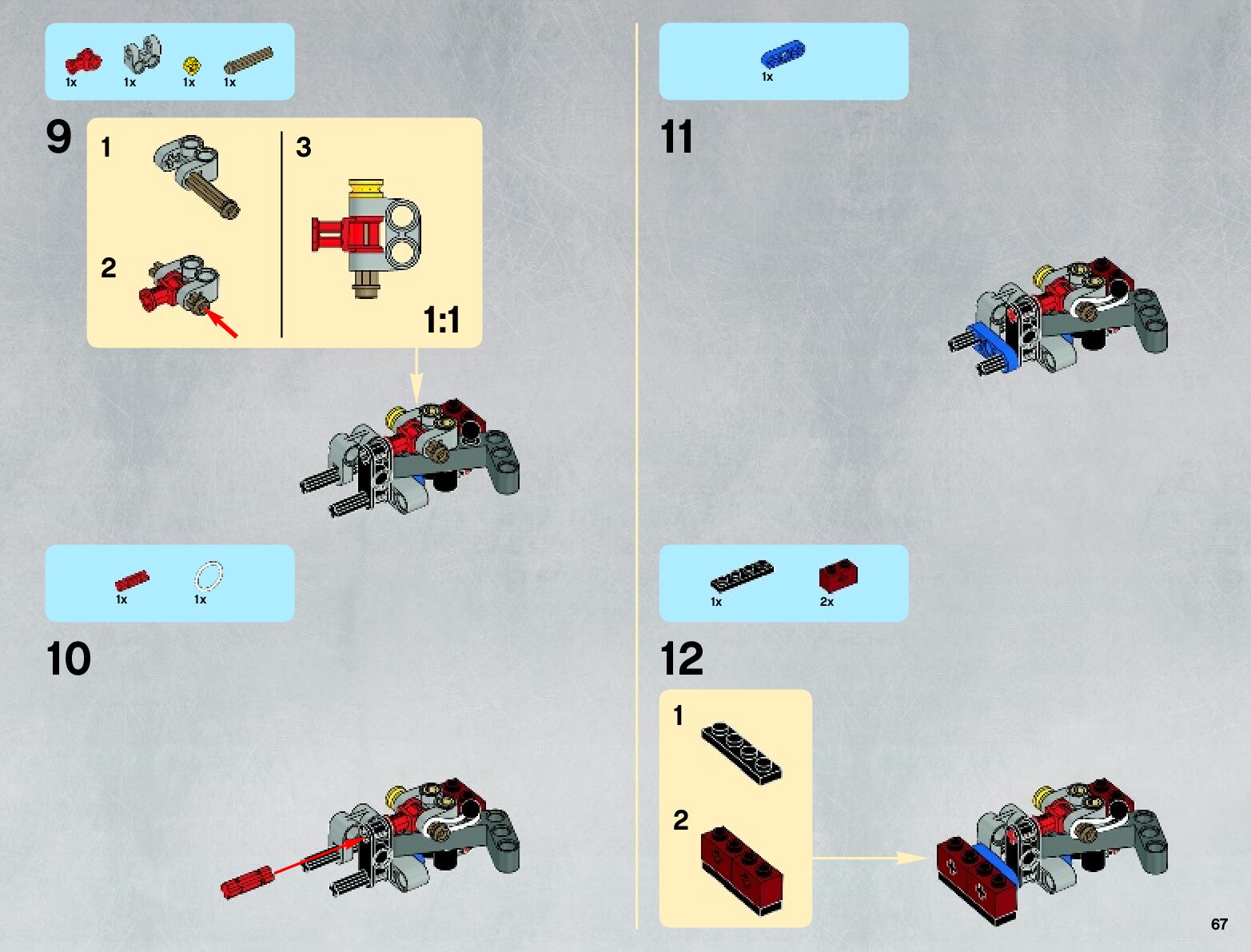 1x 1x 1x 1x

9

1

2

3

1:1

1x 1x

10

1x

11

1x 2x

12

1

2

67