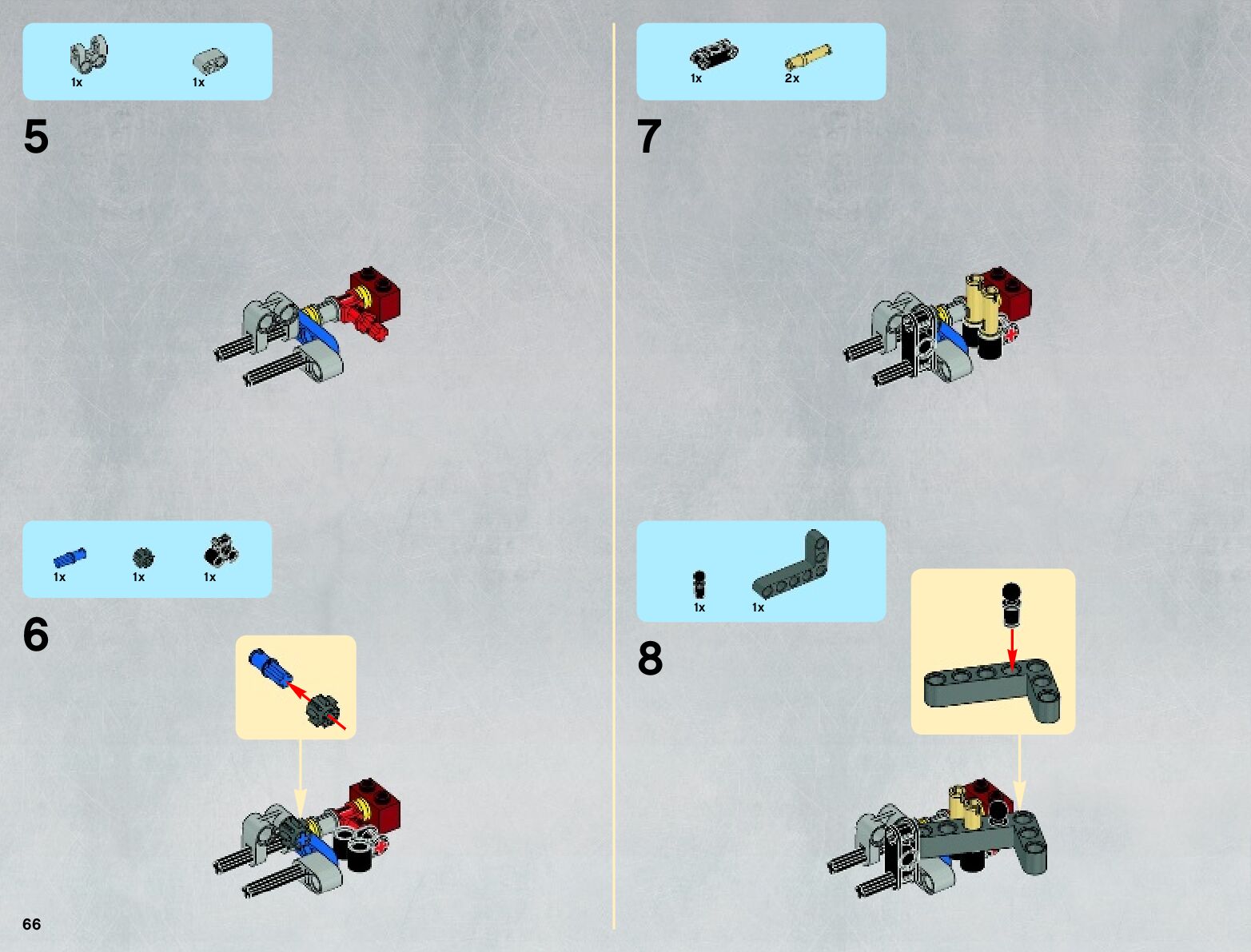 1x 1x

5

1x 1x 1x

6

66

1x 2x

7

1x 1x

8