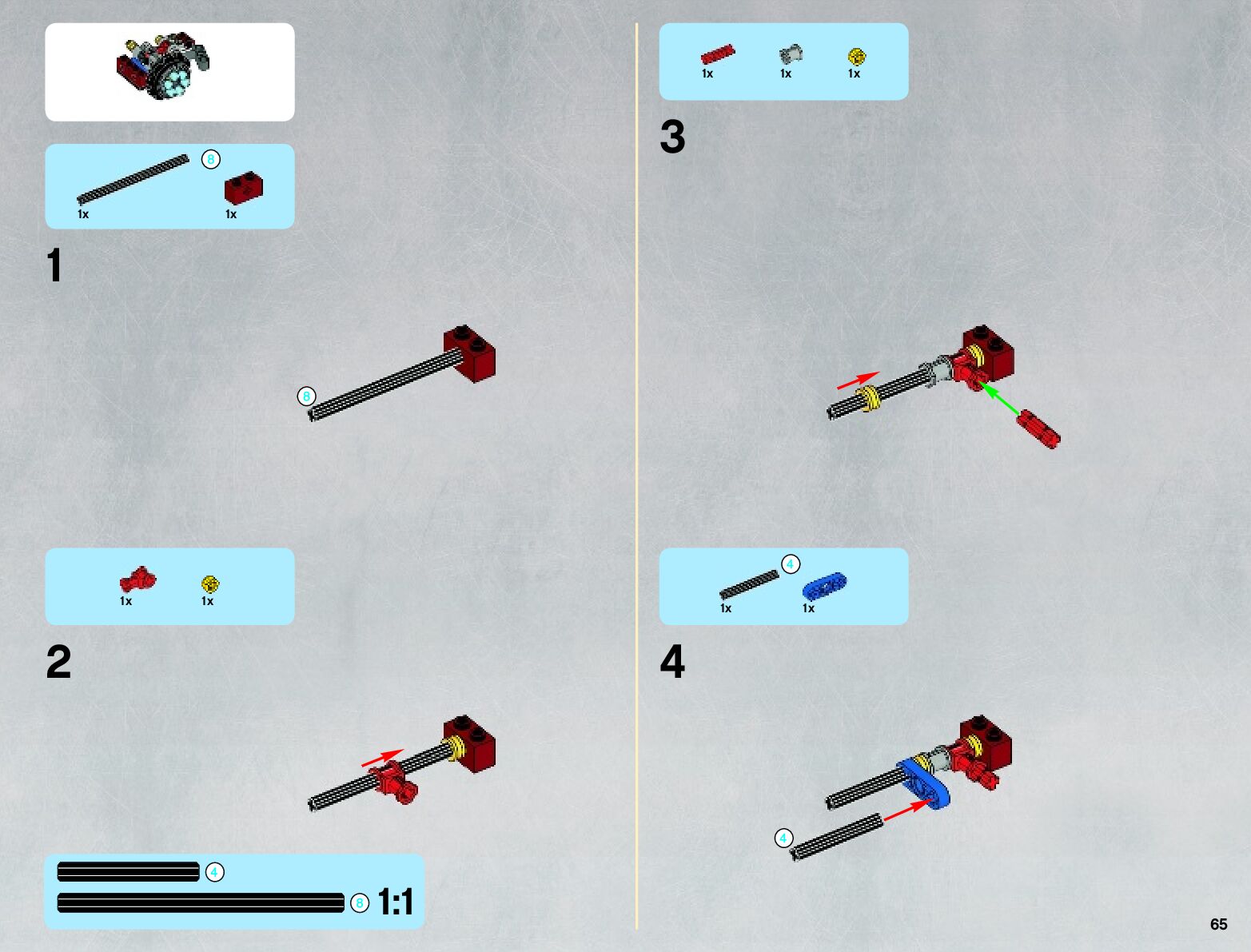 8
1x
1x

1

8

1x
1x

2

4
8
1:1

1x
1x
1x

3

4
1x
1x

4

4

65