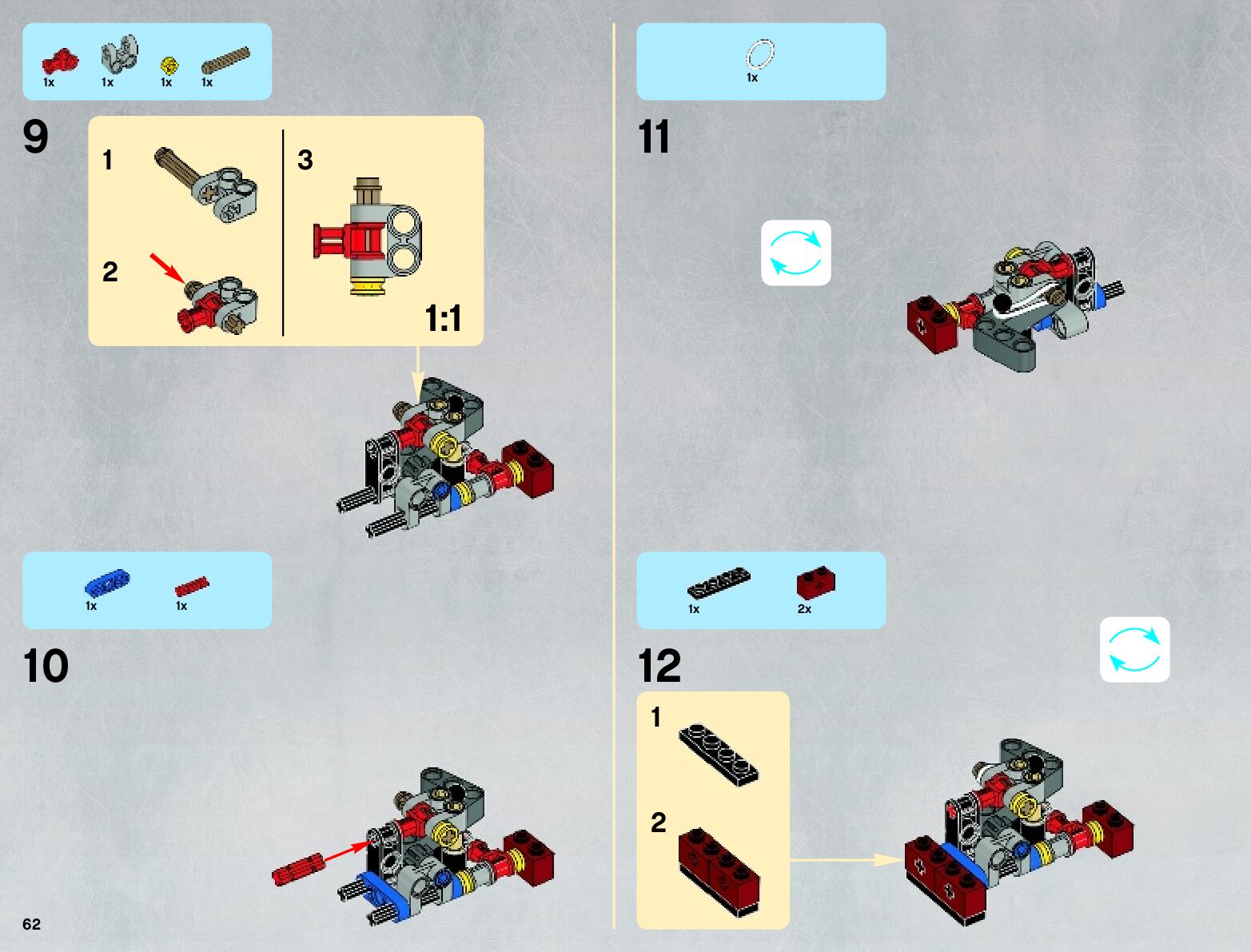 1x 1x 1x 1x

9

1

2

3

1:1

1x 1x

10

62

1x

11

1x 2x

12

1

2