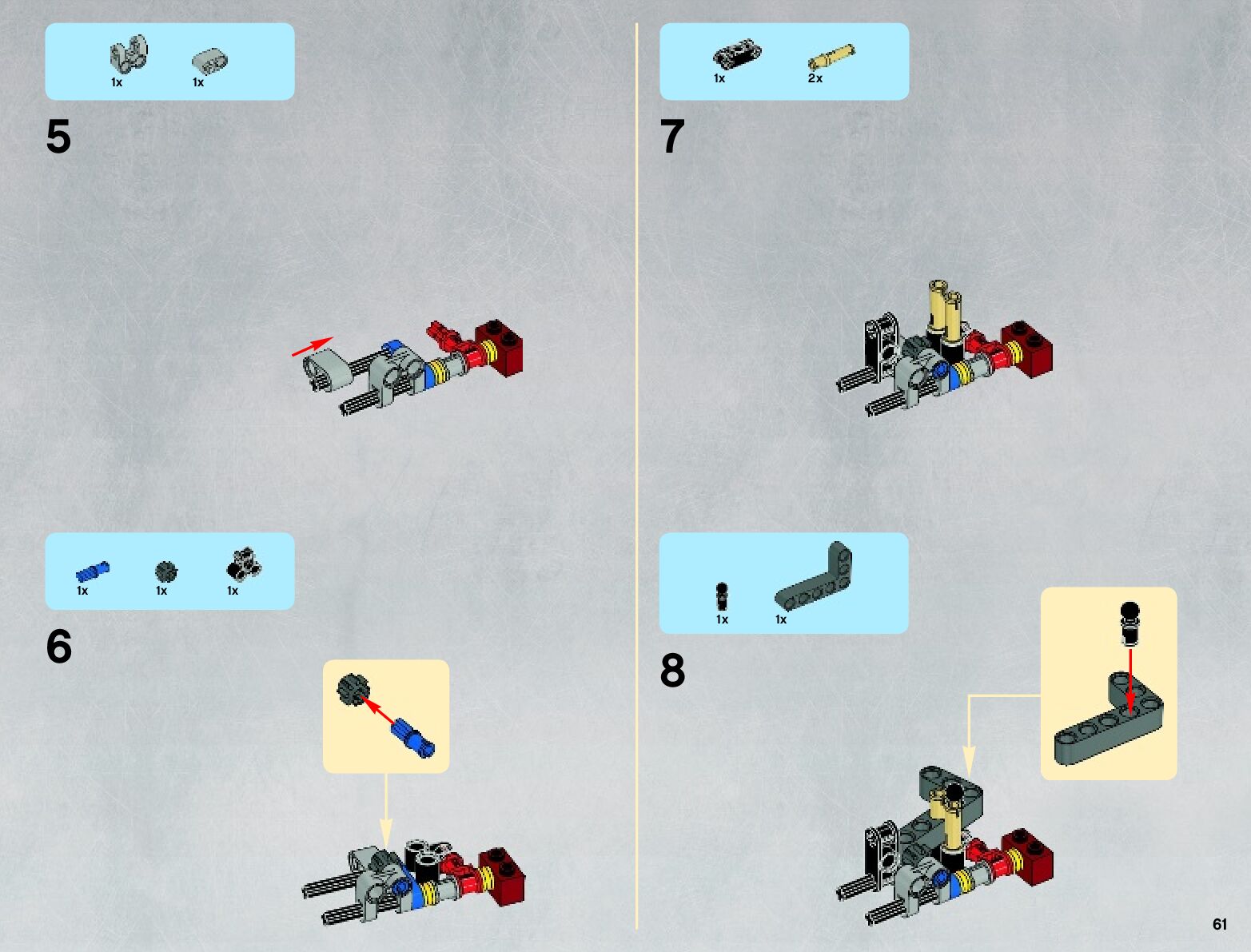 1x 1x

5

1x 1x 1x

6

1x 2x

7

1x 1x

8

61