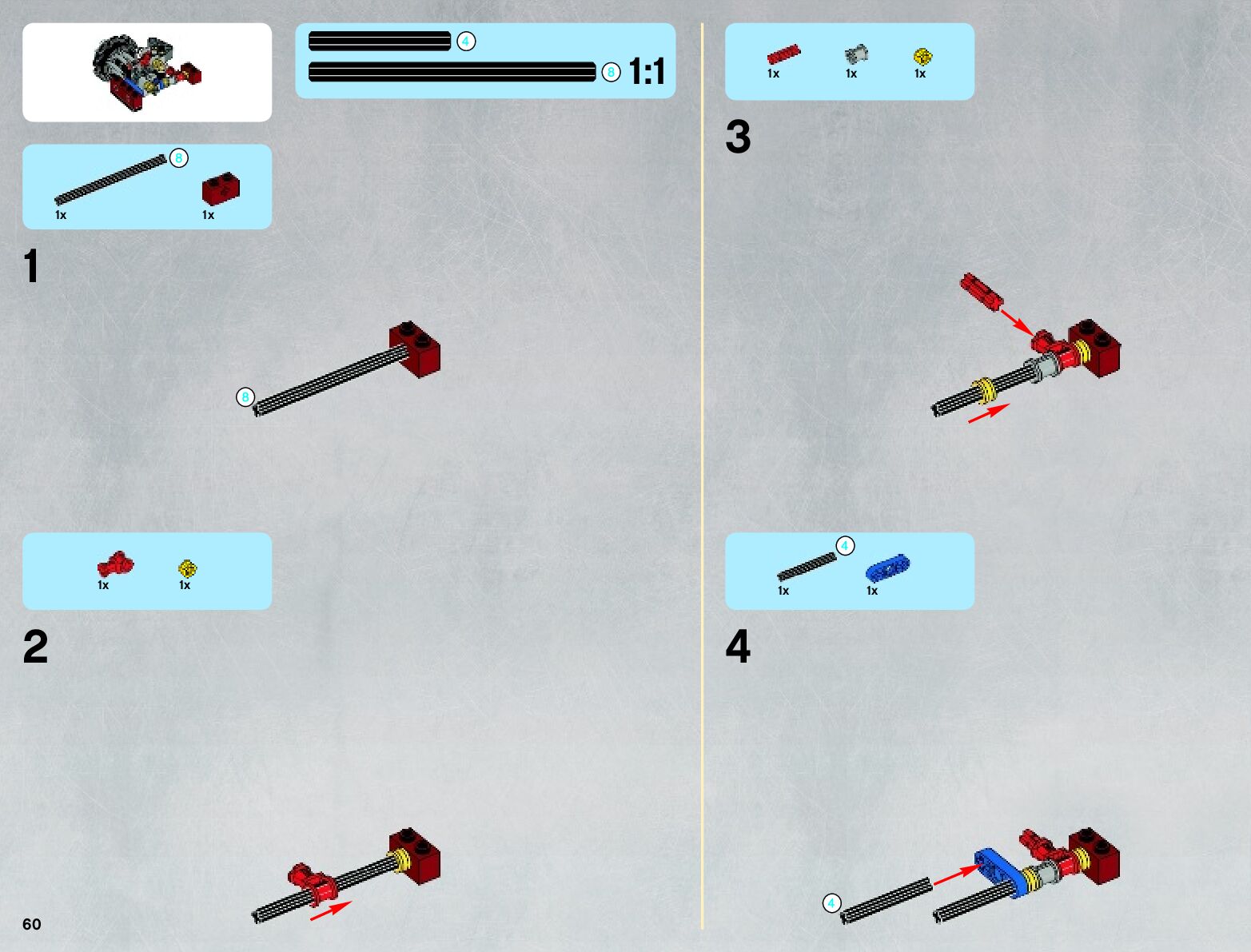 4
8 1:1

8
1x 1x

1

8

1x 1x

2

60

1x 1x 1x

3

4
1x 1x

4

4