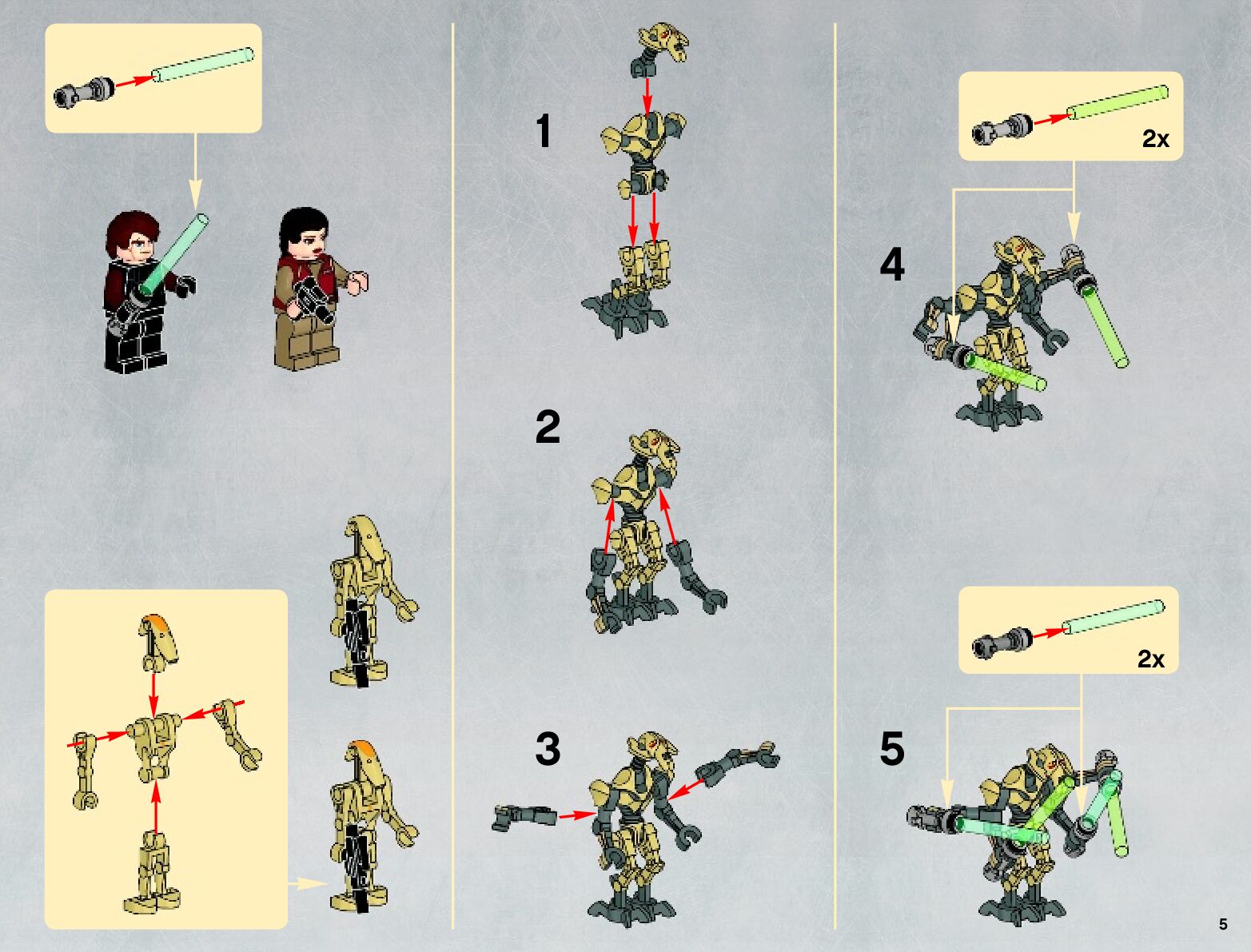 1

2

3

2x

4

2x

5

5