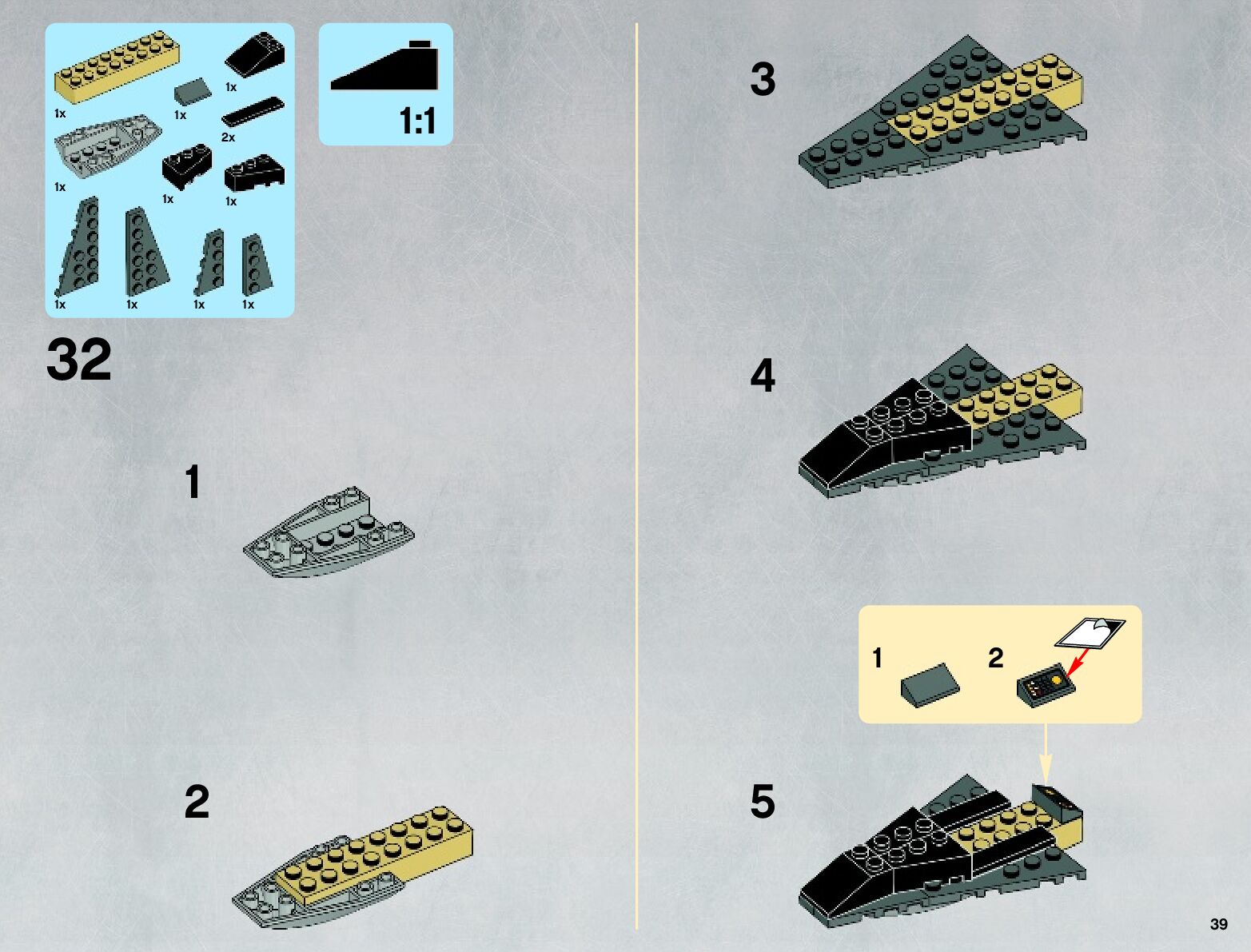 1x
1x
1x
2x
1x
1x
1x
1x
1x
1x
1x

1:1

32

1

2

3

4

1
2

5

39