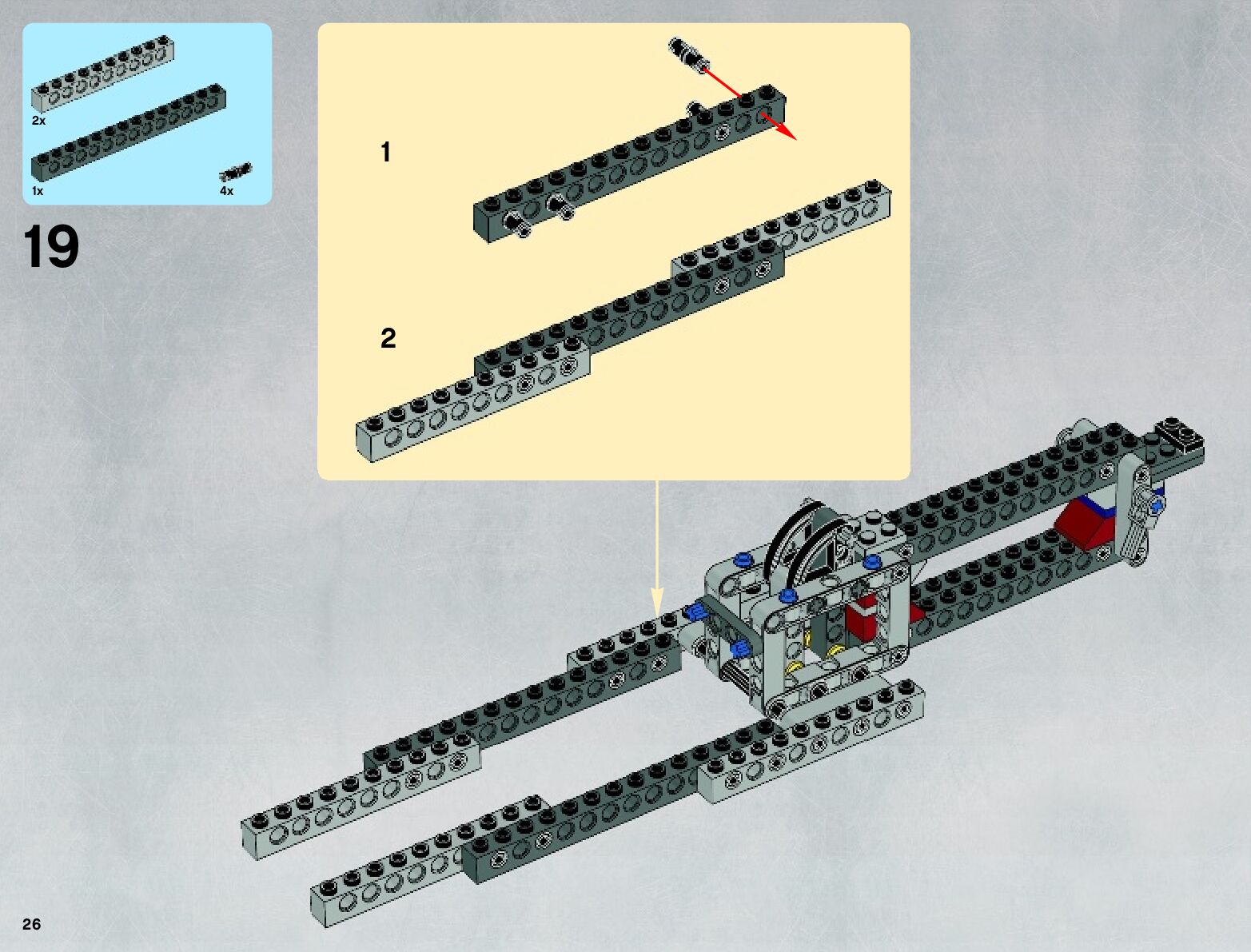 2x

1x

4x

19

1

2

26