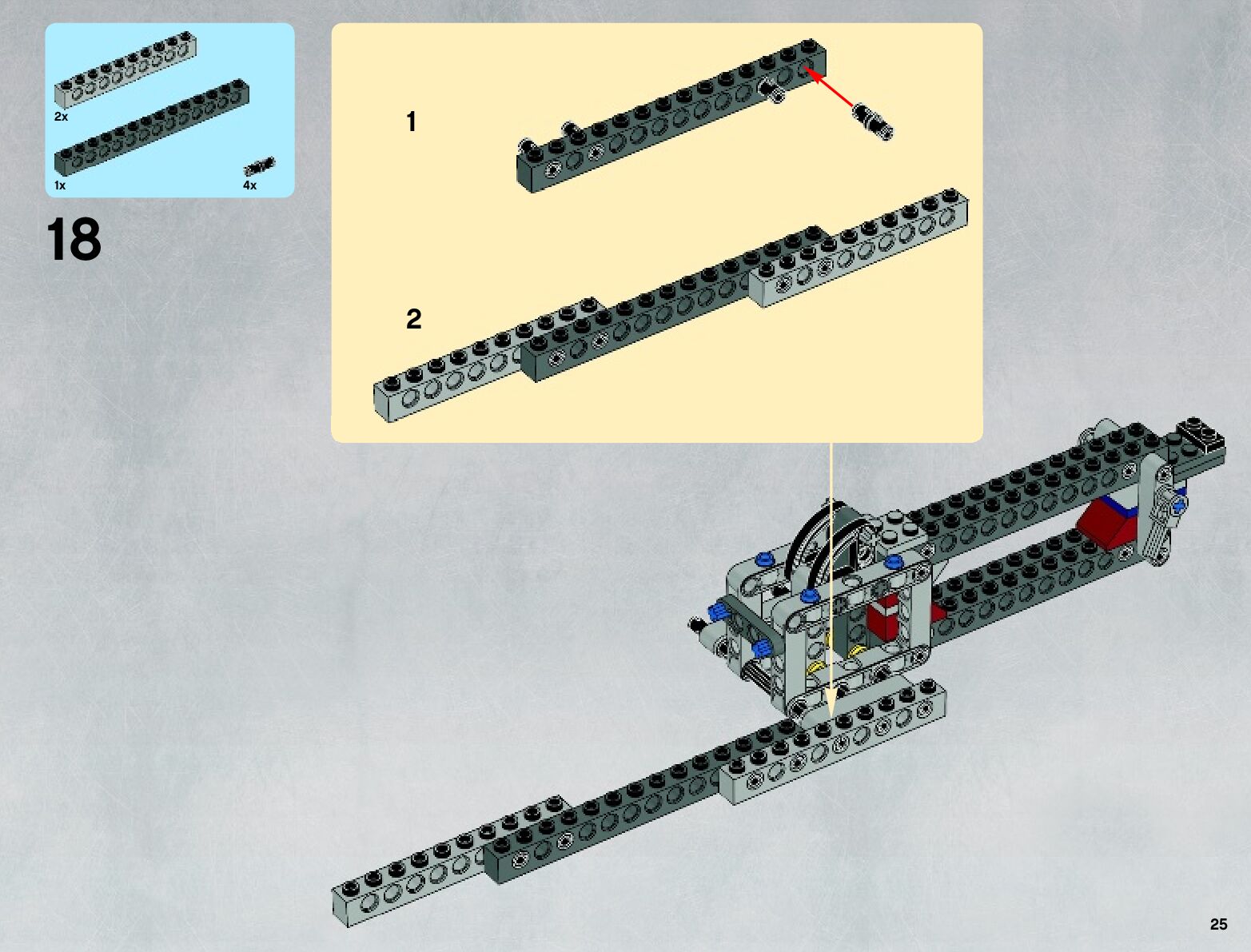 2x

1x

4x

18

1

2

25