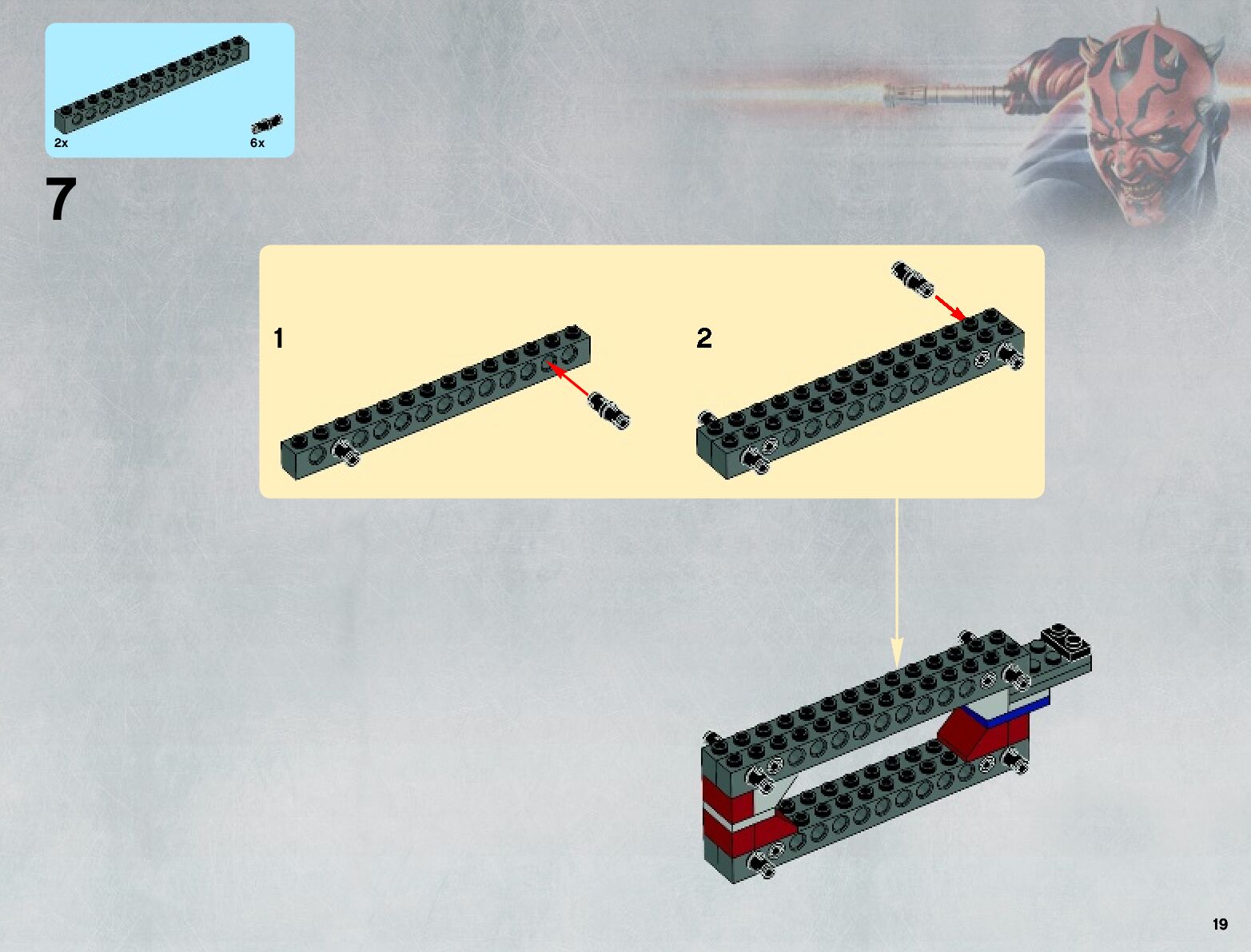 2x
6x

7

1

2

19