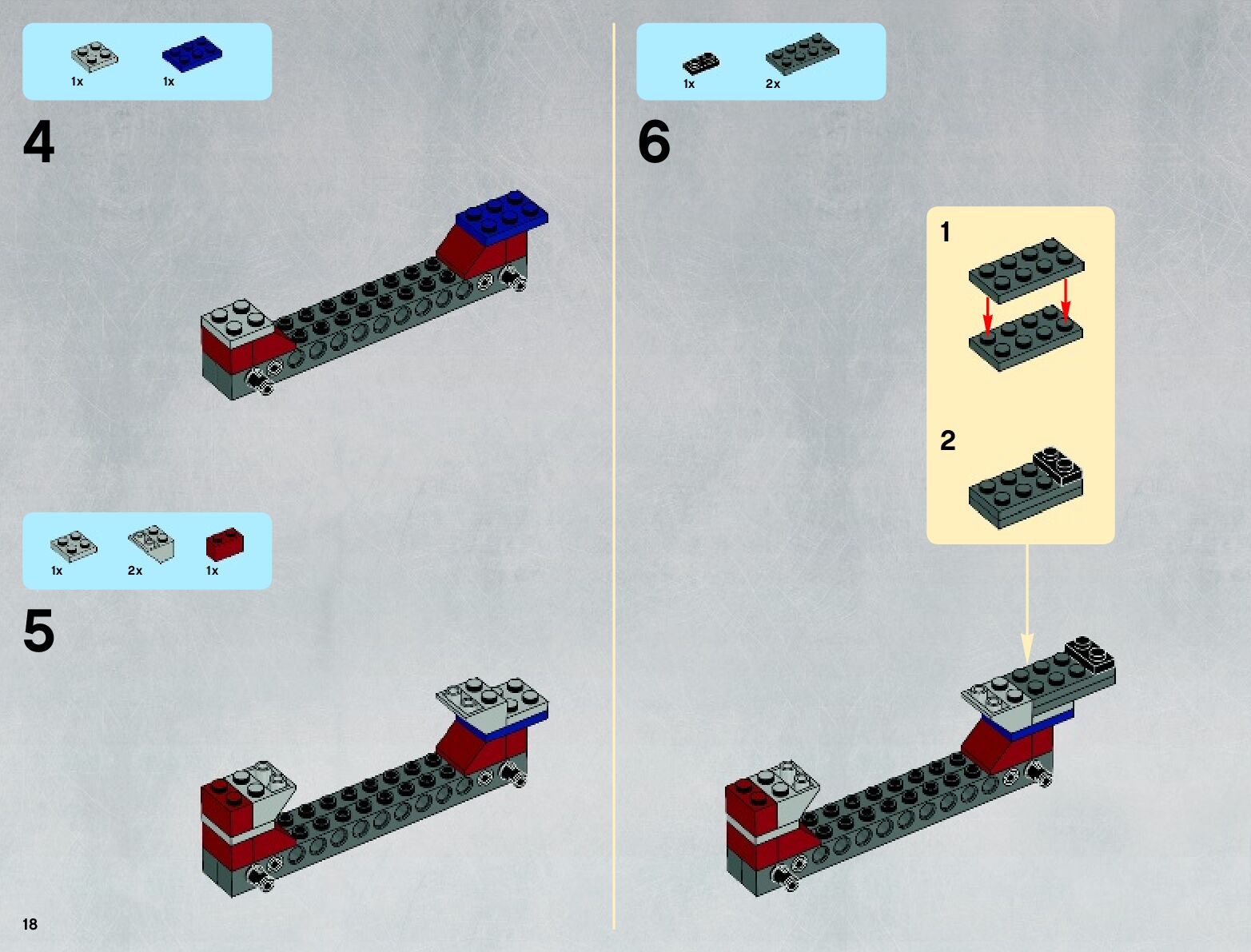 1x 1x

4

1x 2x 1x

5

18

1x 2x

6

1

2