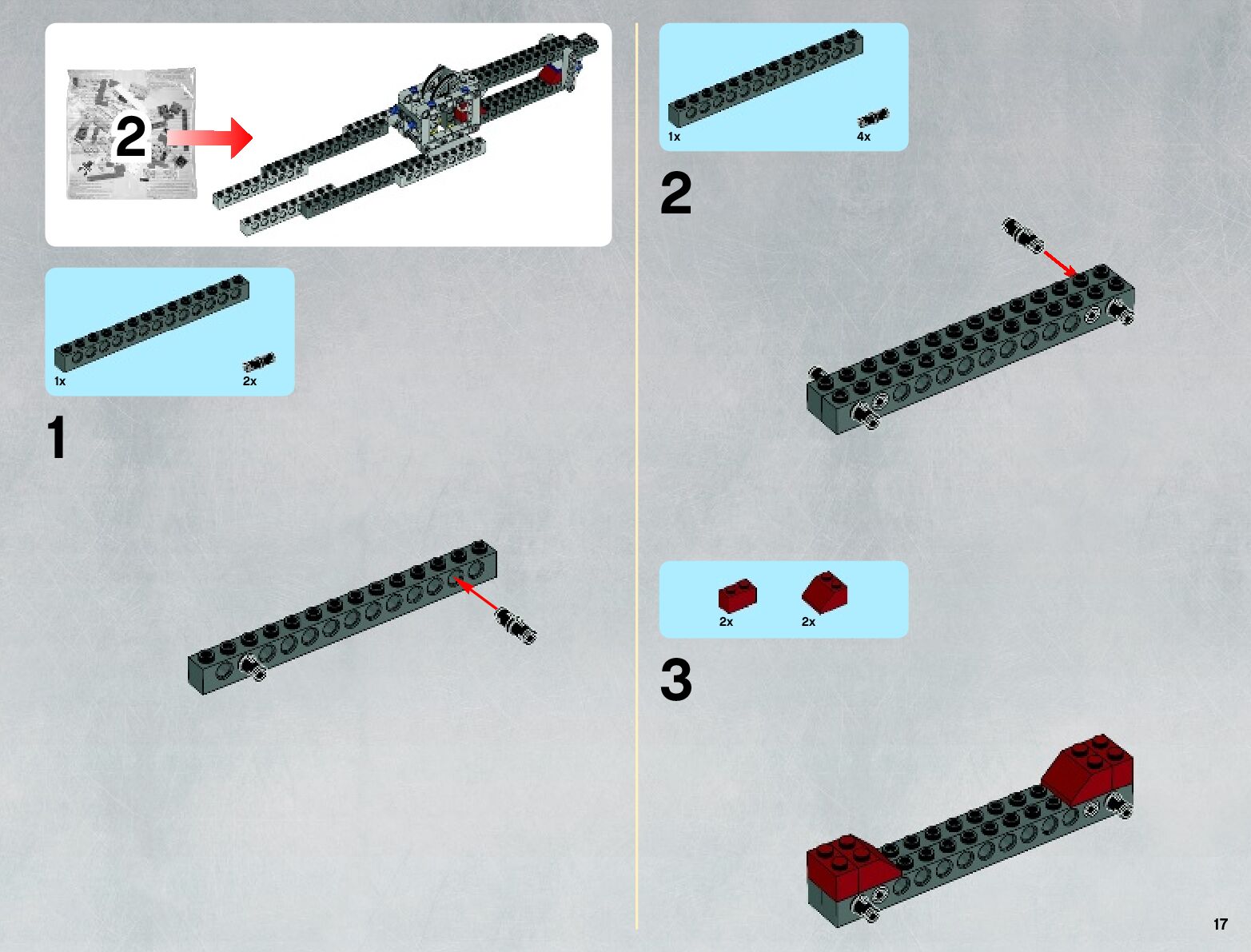 2

1x
2x

1

1x
4x

2

2x
2x

3

17