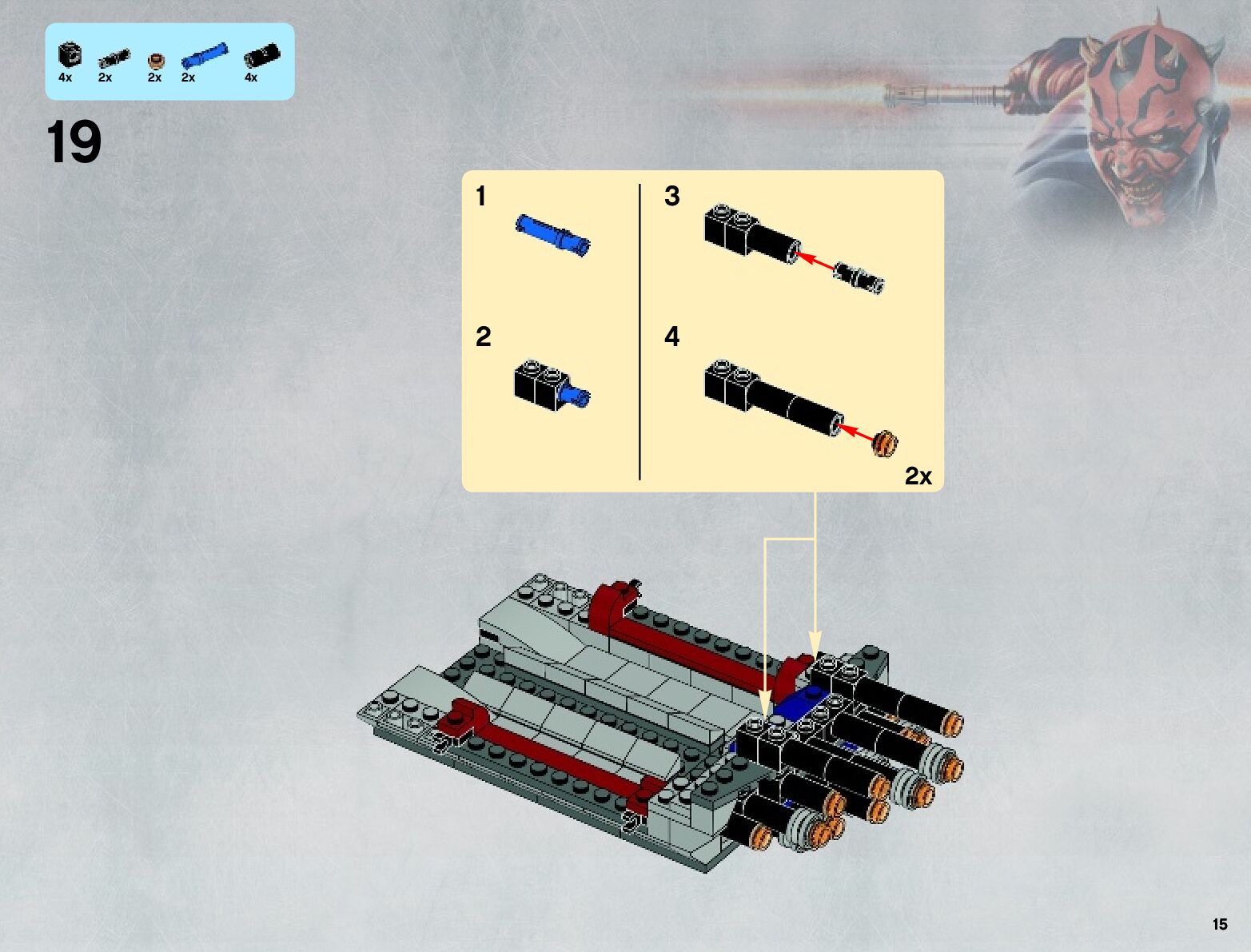 4x 2x 2x 2x 4x

19

1

2

3

4

2x

15