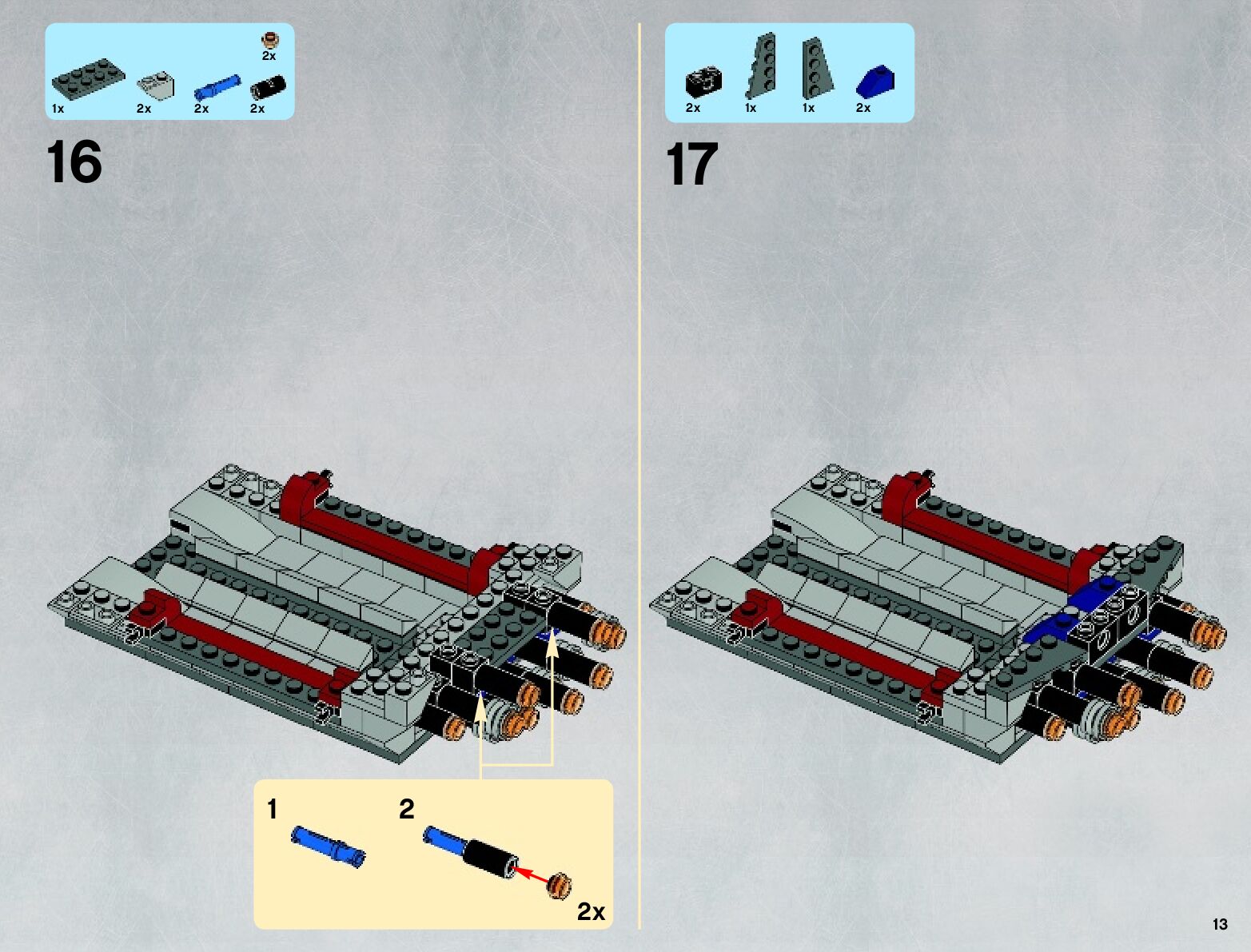 2x
1x 2x 2x 2x

16

1 2

2x

2x 1x 1x 2x

17

13