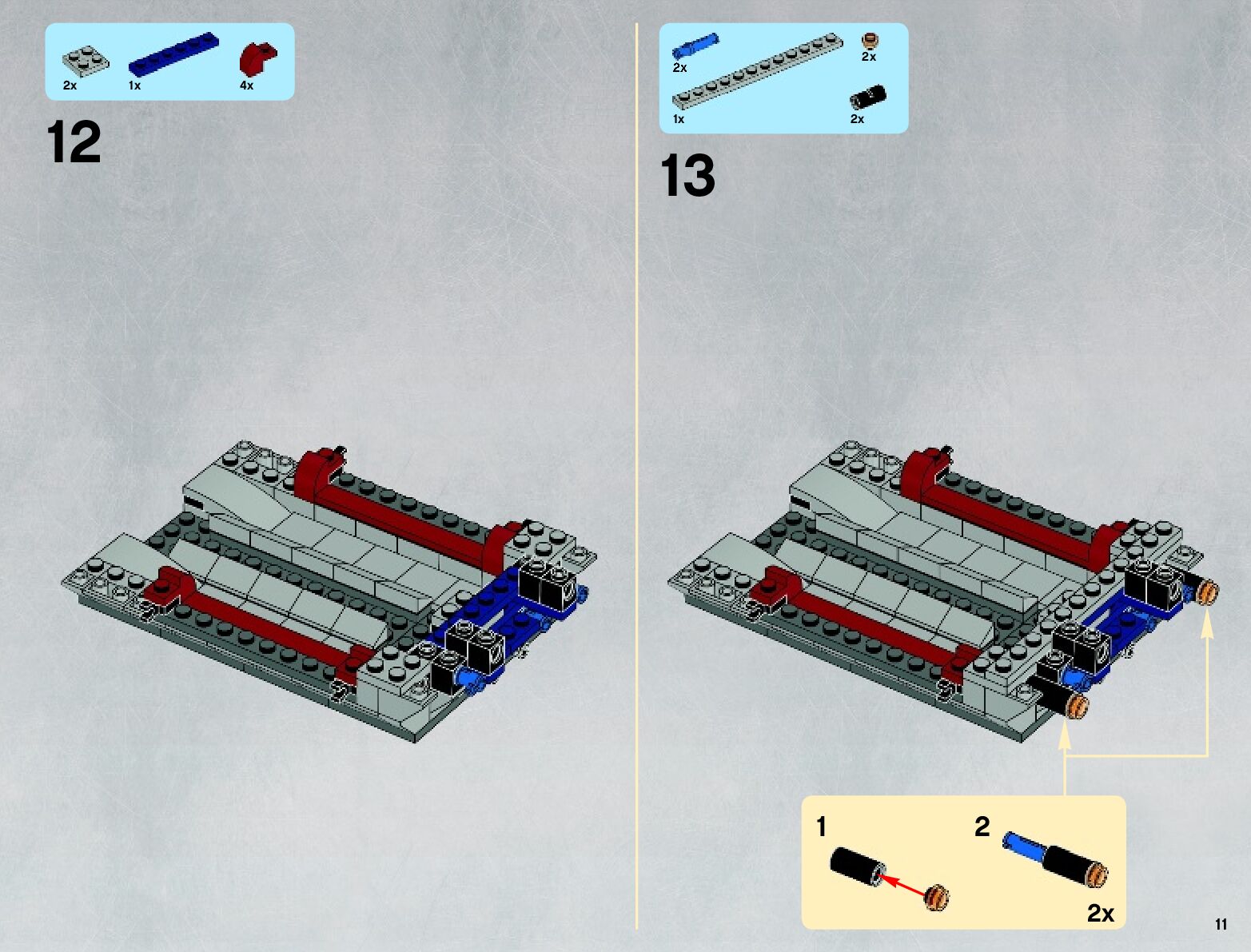 2x 1x 4x

12

2x 2x

1x 2x

13

1

2

2x

11