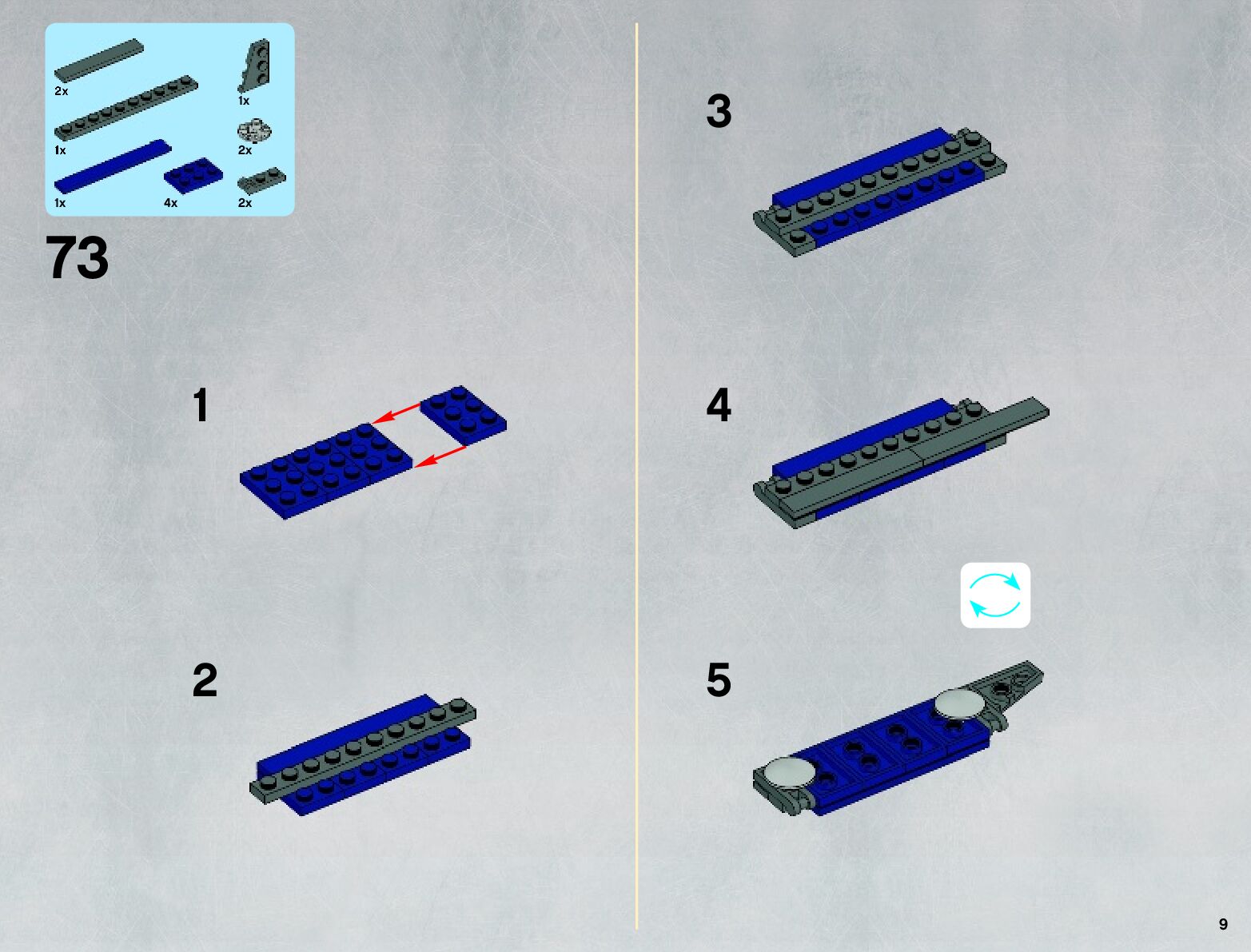 2x
1x
1x
2x
1x
4x
2x

73

1

2

3

4

5

9