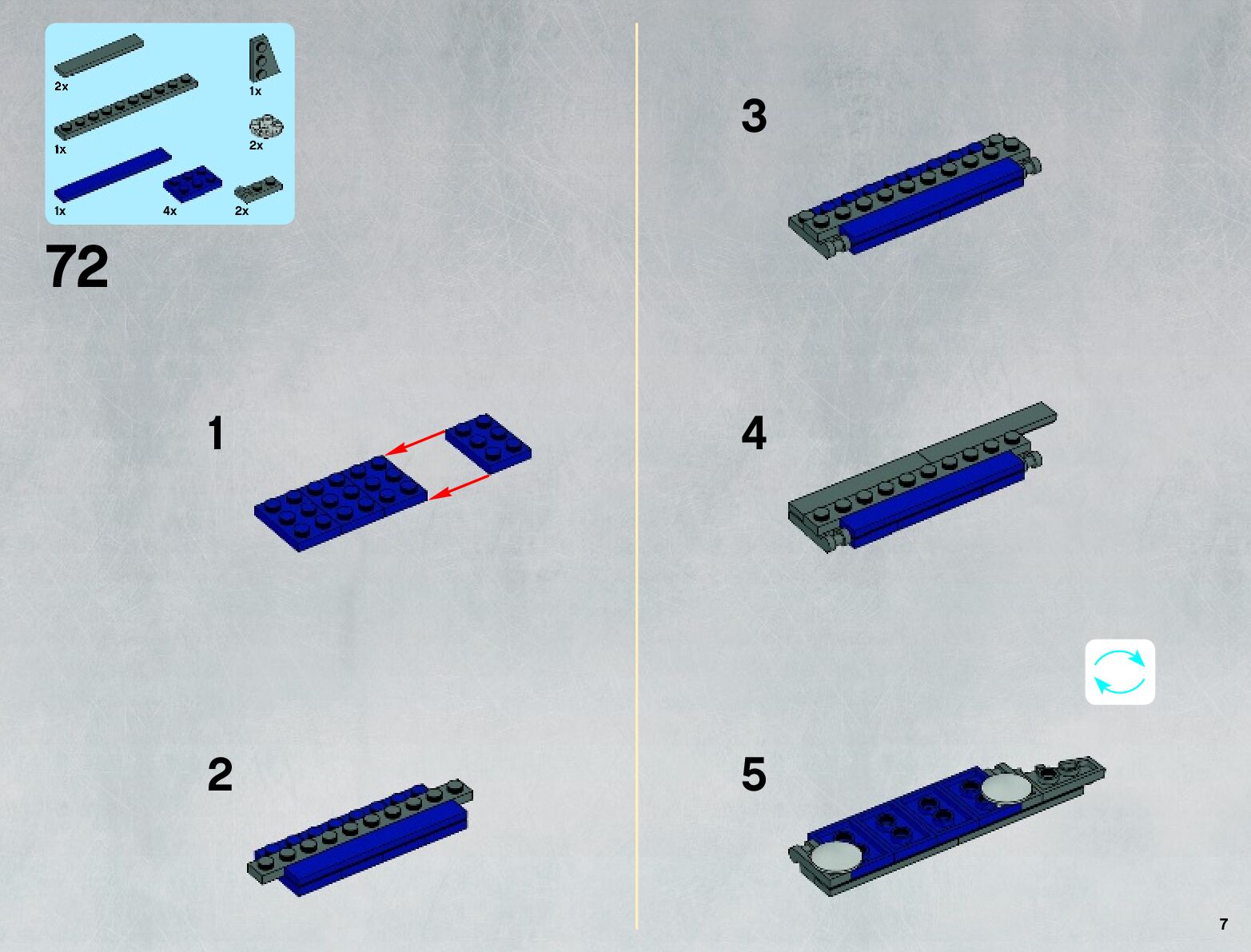 2x
1x
1x
2x
1x
4x
2x

72

1

2

3

4

5

7