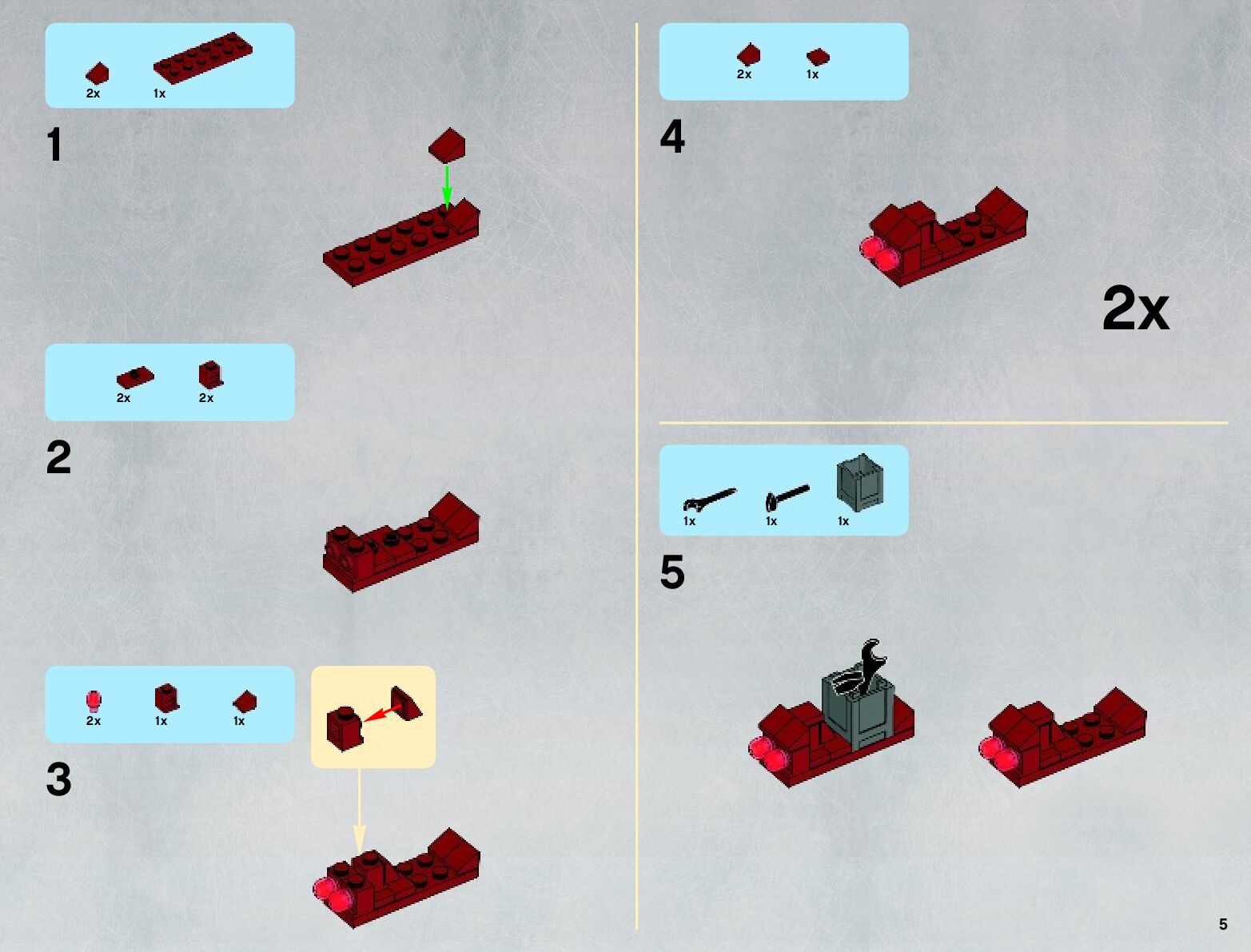 2x 1x

1

2x 2x

2

2x 1x 1x

3

2x 1x

4

2x

1x 1x 1x

5

5