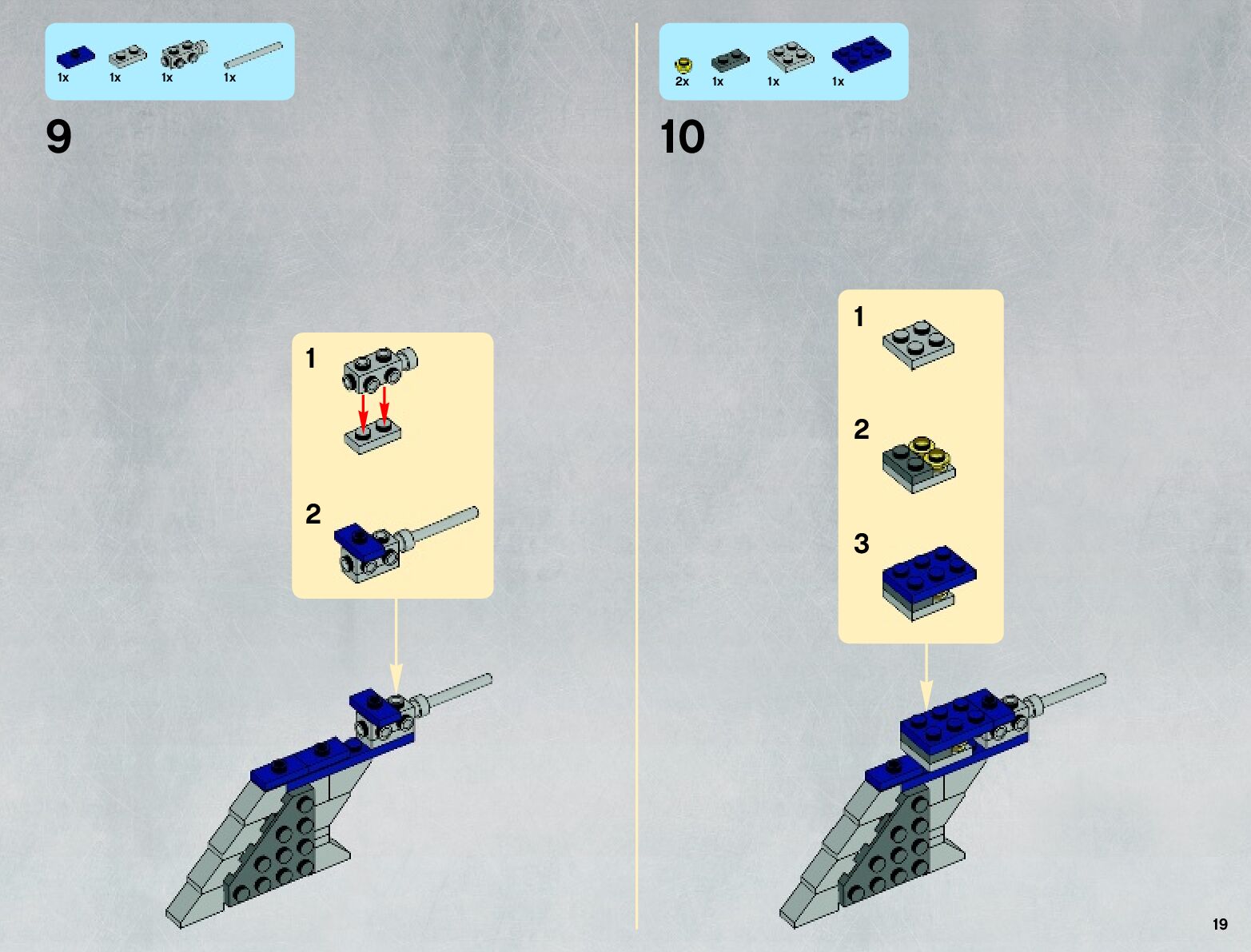 1x 1x 1x 1x

9

1

2

2x 1x 1x 1x

10

1

2

3

19