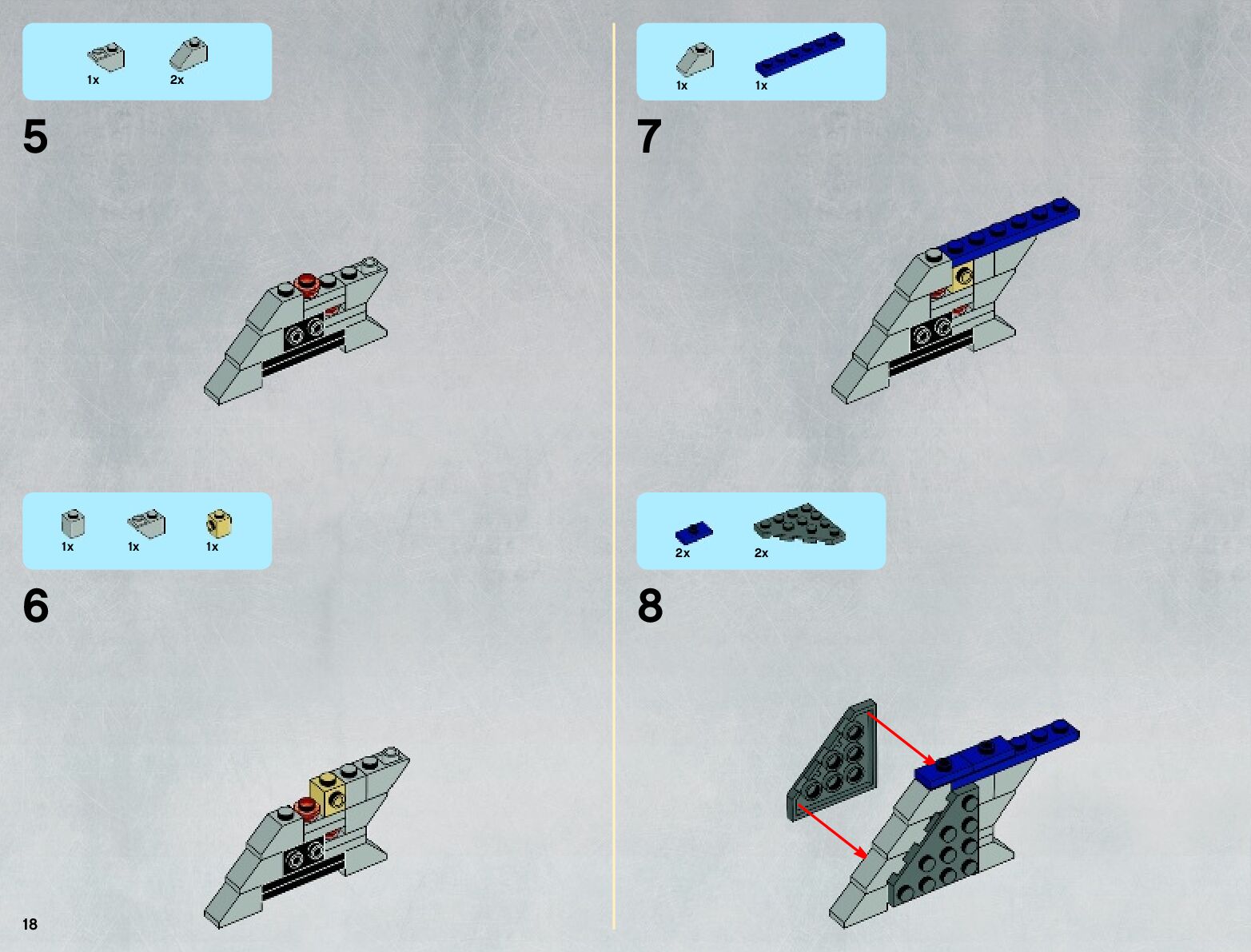 1x 2x

5

1x 1x 1x

6

18

1x 1x

7

2x 2x

8