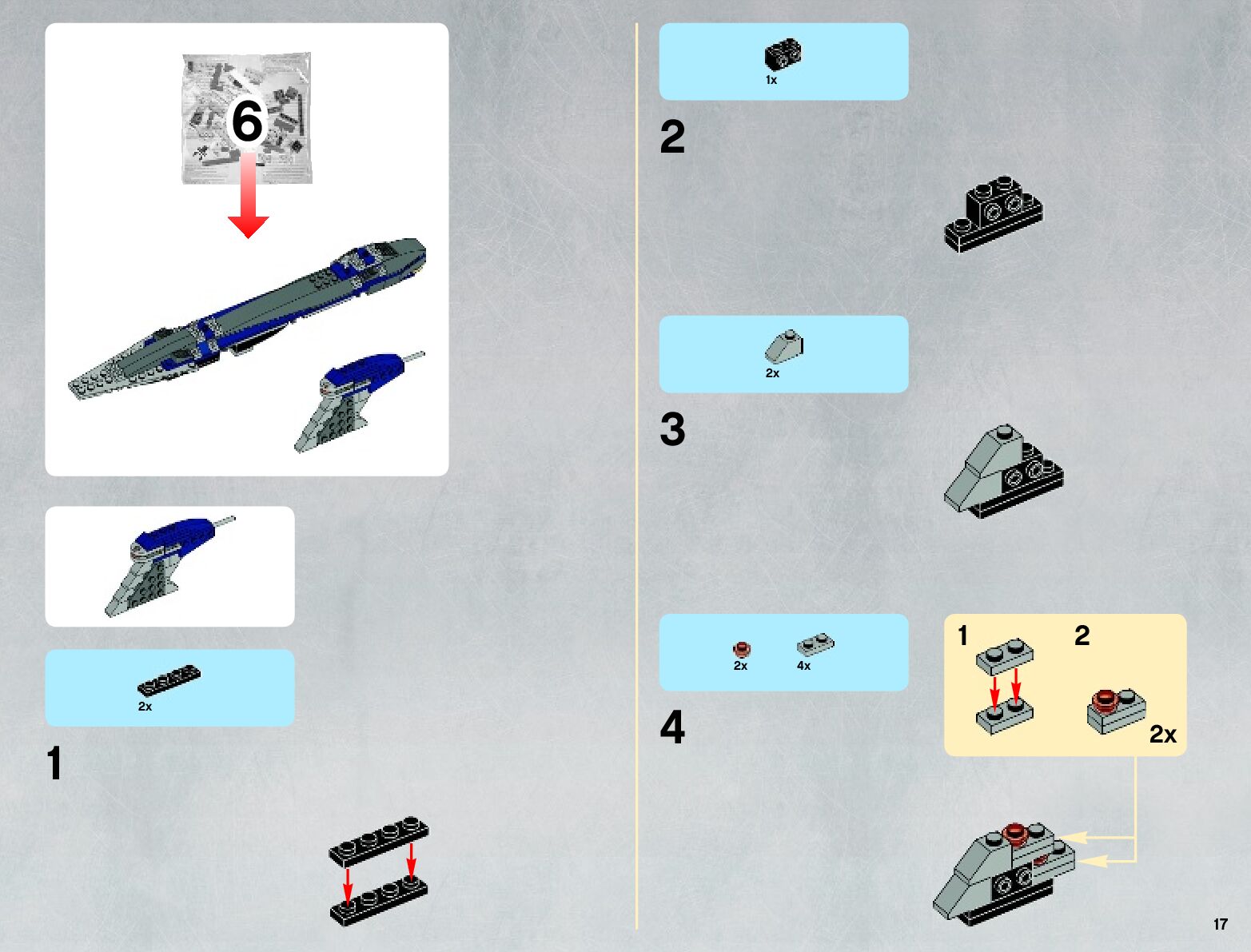 6

2x

1

1x

2

2x

3

2x
4x

4

1
2
2x

17